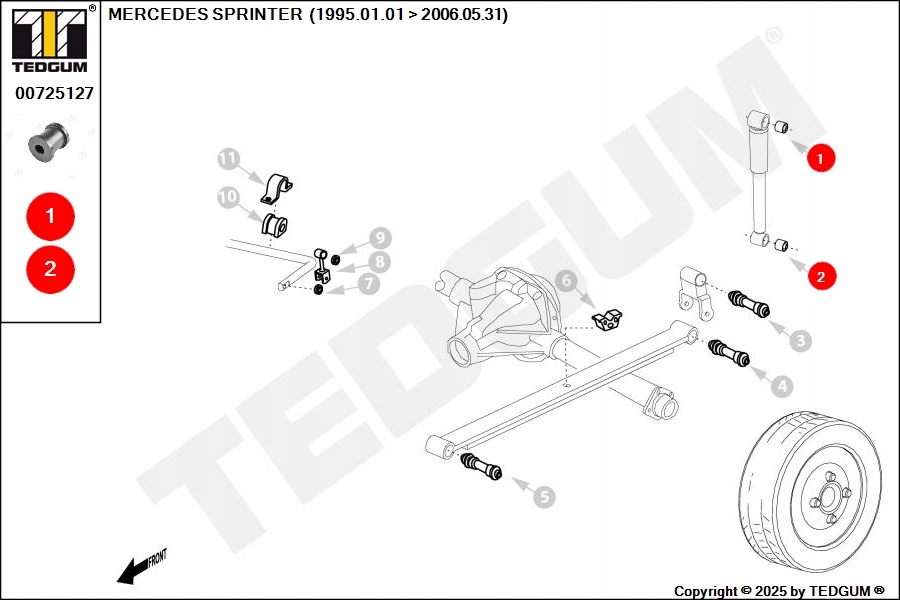 TEDGUM®

00725127

1

2

MERCEDES SPRINTER (1995.01.01 > 2006.05.31)

TEDGUM®

11

10

9

8

7

6

1

2

3

4

5

FRONT

Copyright © 2025 by TEDGUM ®