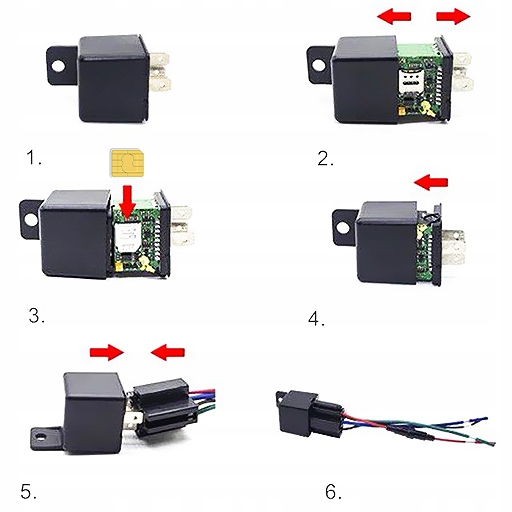 1.

2.

3.

4.

5.

6.