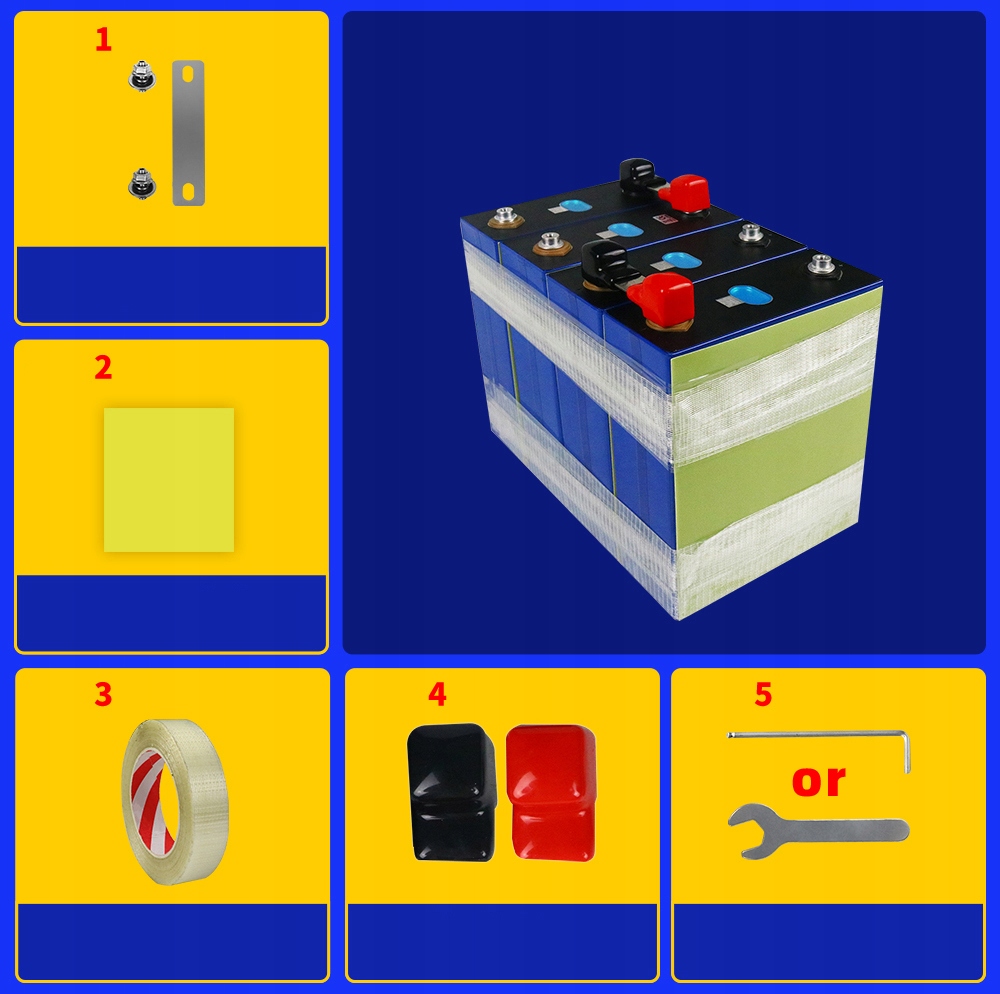 1

2

3

4

5

or