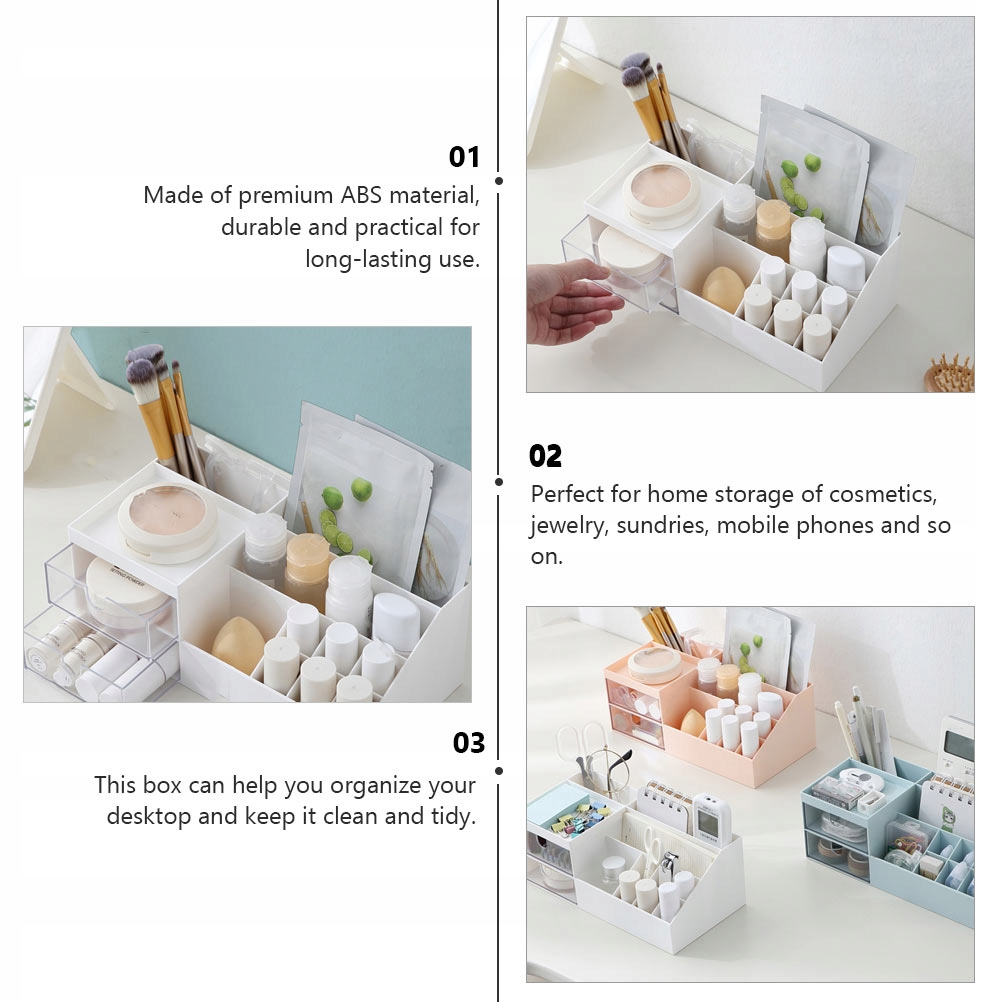 01
Made of premium ABS material, durable and practical for long-lasting use.

02
Perfect for home storage of cosmetics, jewelry, sundries, mobile phones and so on.

03
This box can help you organize your desktop and keep it clean and tidy.