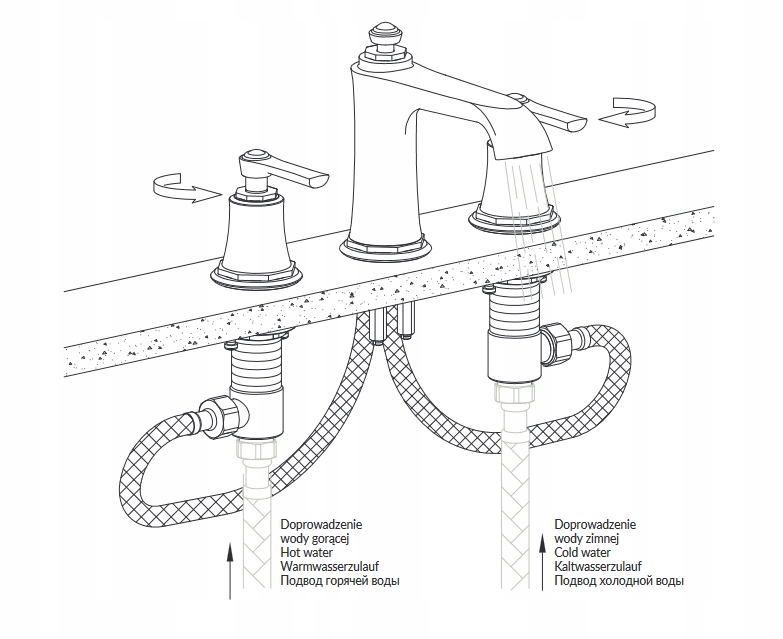 Doprowadzenie
wody gorącej
Hot water
Warmwasserzulauf
Подвод горячей воды

Doprowadzenie
wody zimnej
Cold water
Kaltwasserzulauf
Подвод холодной воды