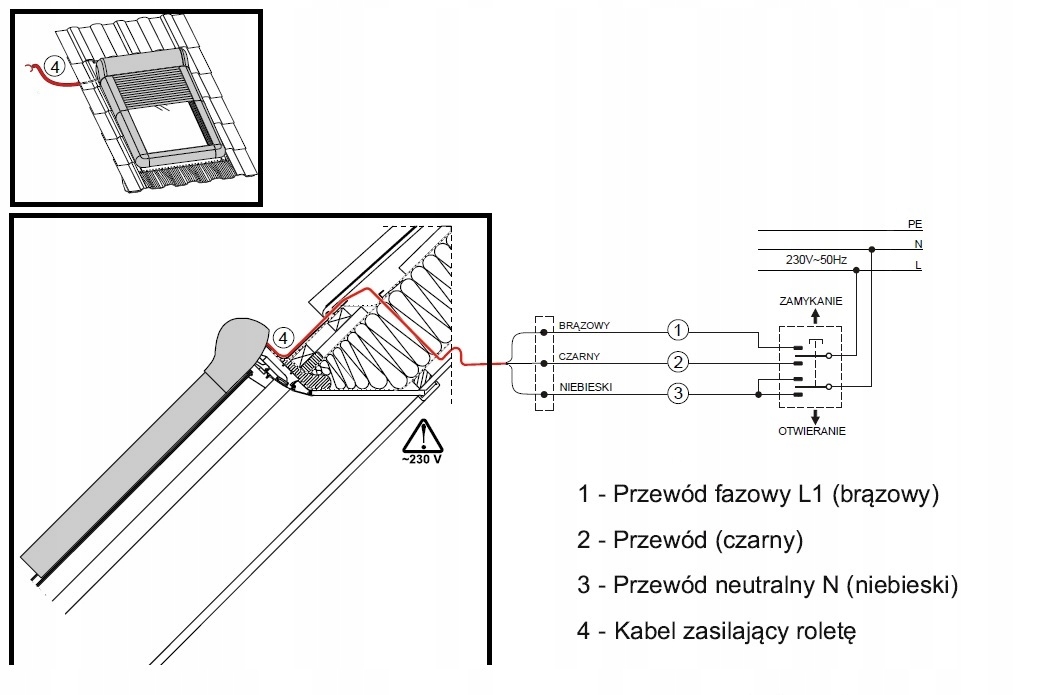 4

4

~230 V

PE
N
230V~50Hz
L

ZAMYKANIE

BRĄZOWY
1
CZARNY
2
NIEBIESKI
3

OTWIERANIE

1 - Przewód fazowy L1 (brązowy)

2 - Przewód (czarny)

3 - Przewód neutralny N (niebieski)

4 - Kabel zasilający roletę