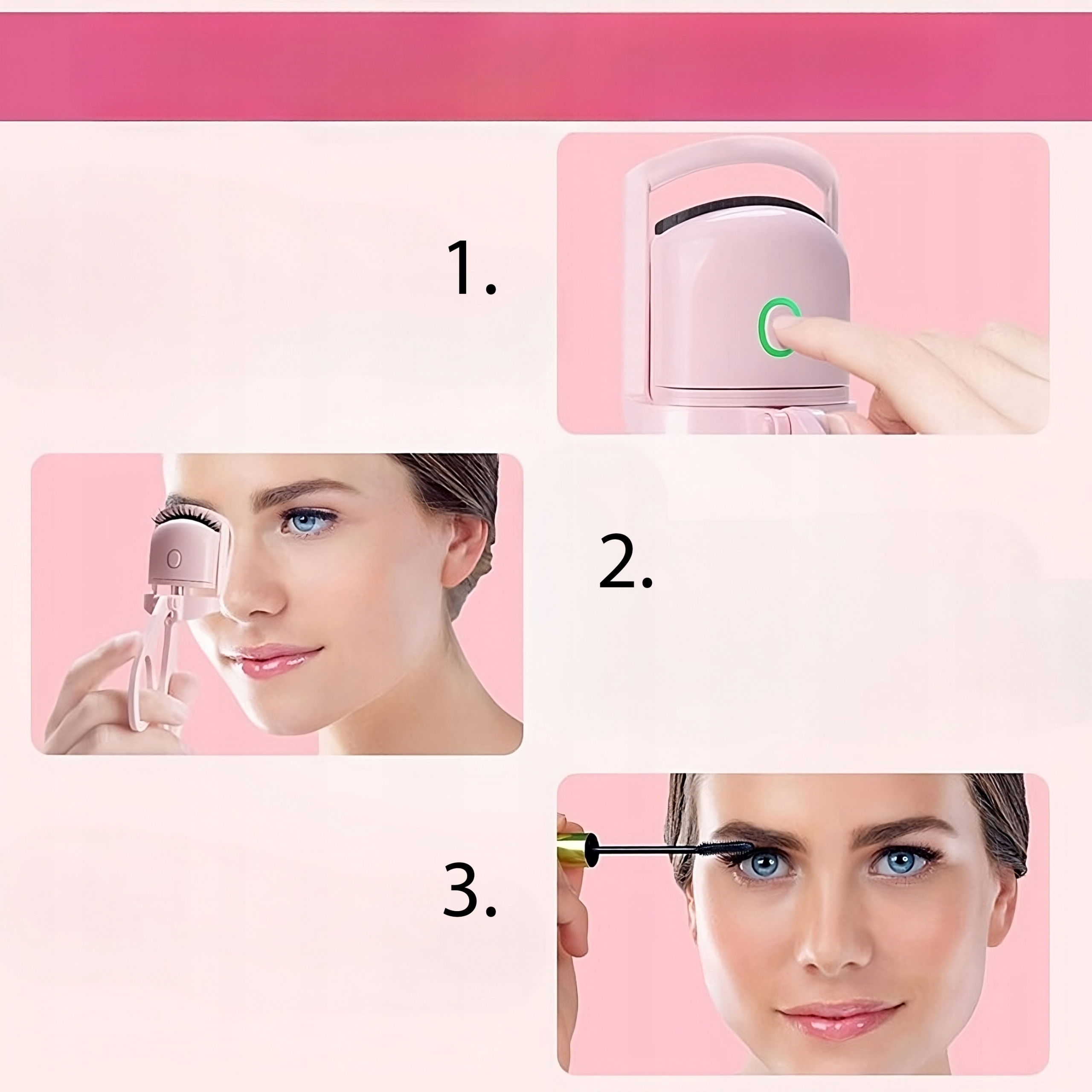 1.

2.

3.