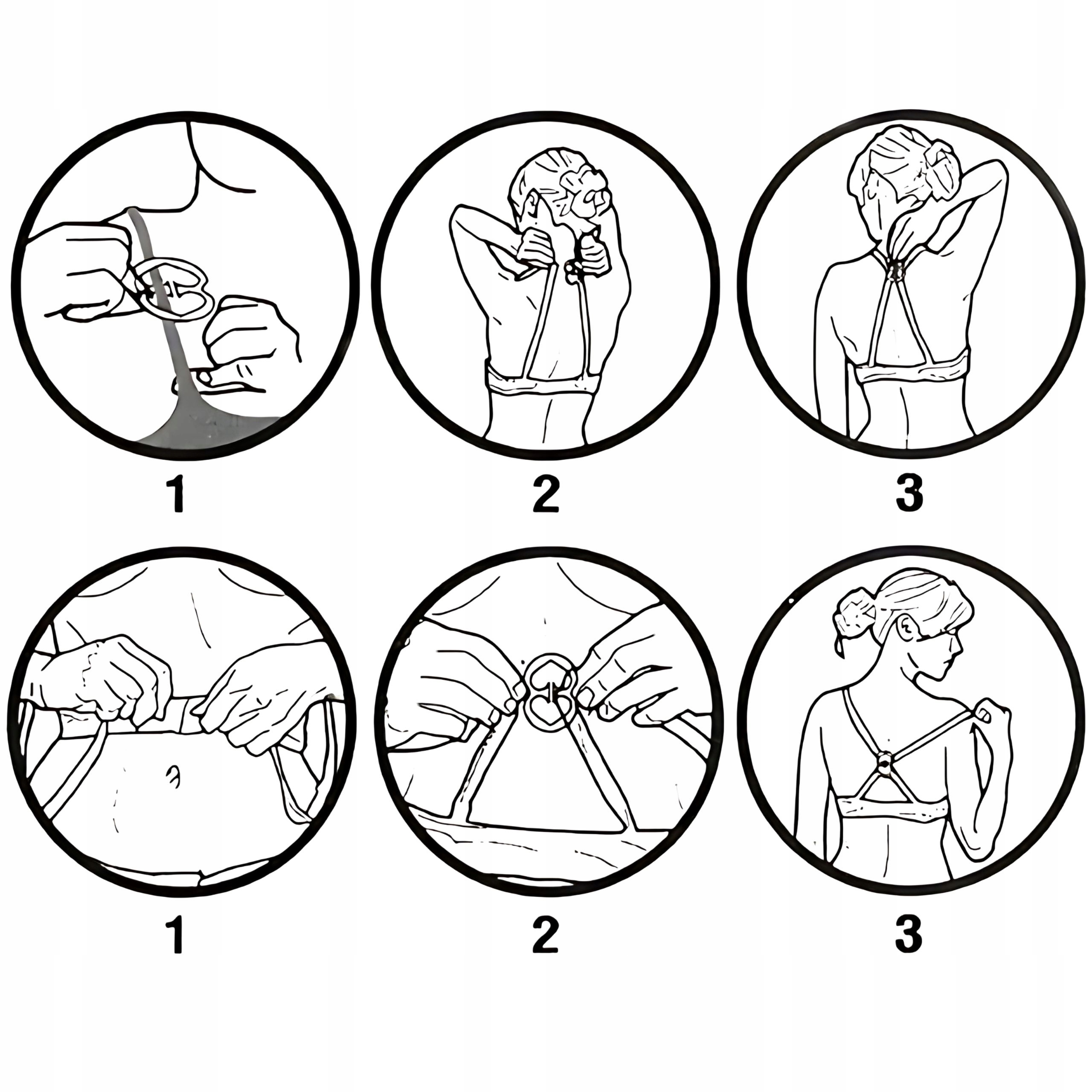 1 2 3

1 2 3