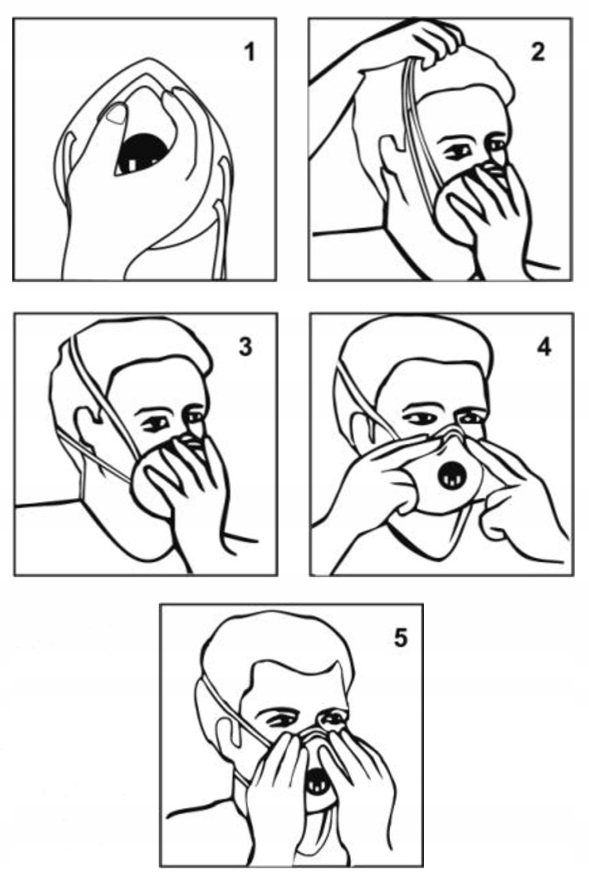 1

2

3

4

5