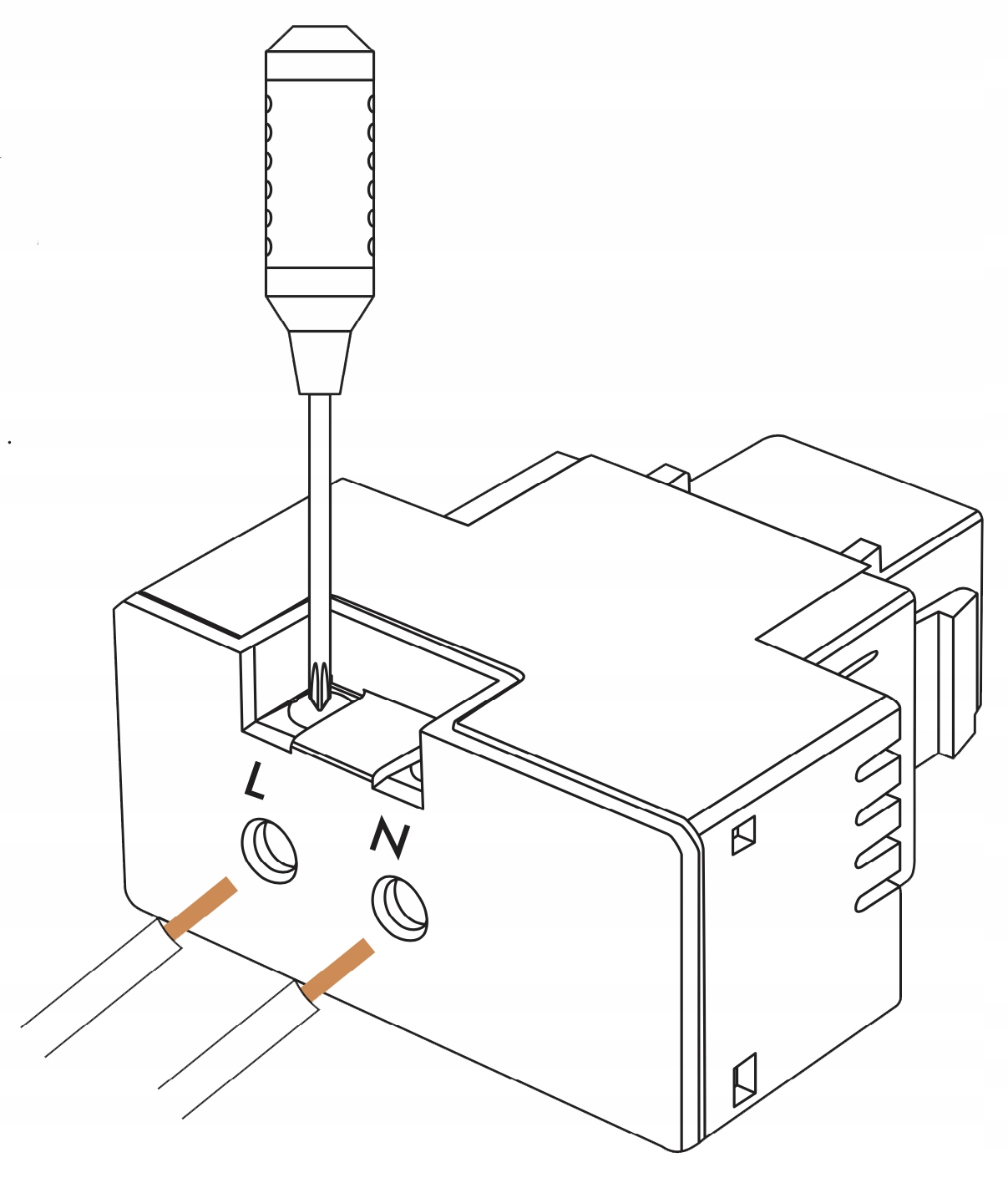 L
N