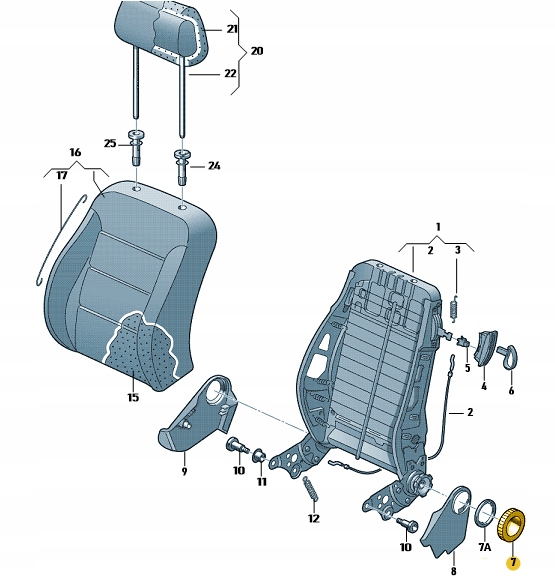 21
20
22
25
24
16
17
1
2
3
15
5
4
6
2
9
10
11
12
10
8
7A
7