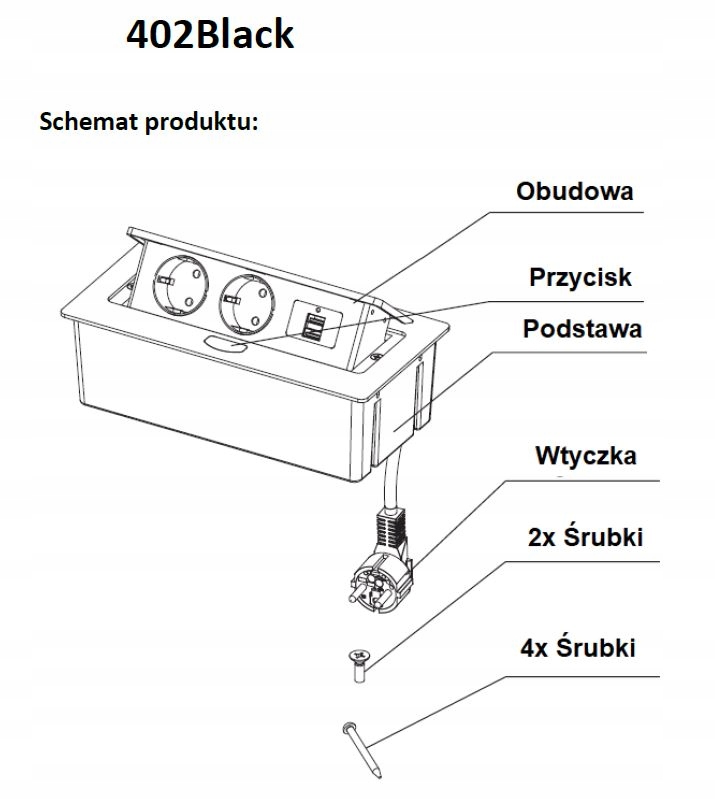 402Black

Schemat produktu:

Obudowa

Przycisk

Podstawa

Wtyczka

2x Śrubki

4x Śrubki