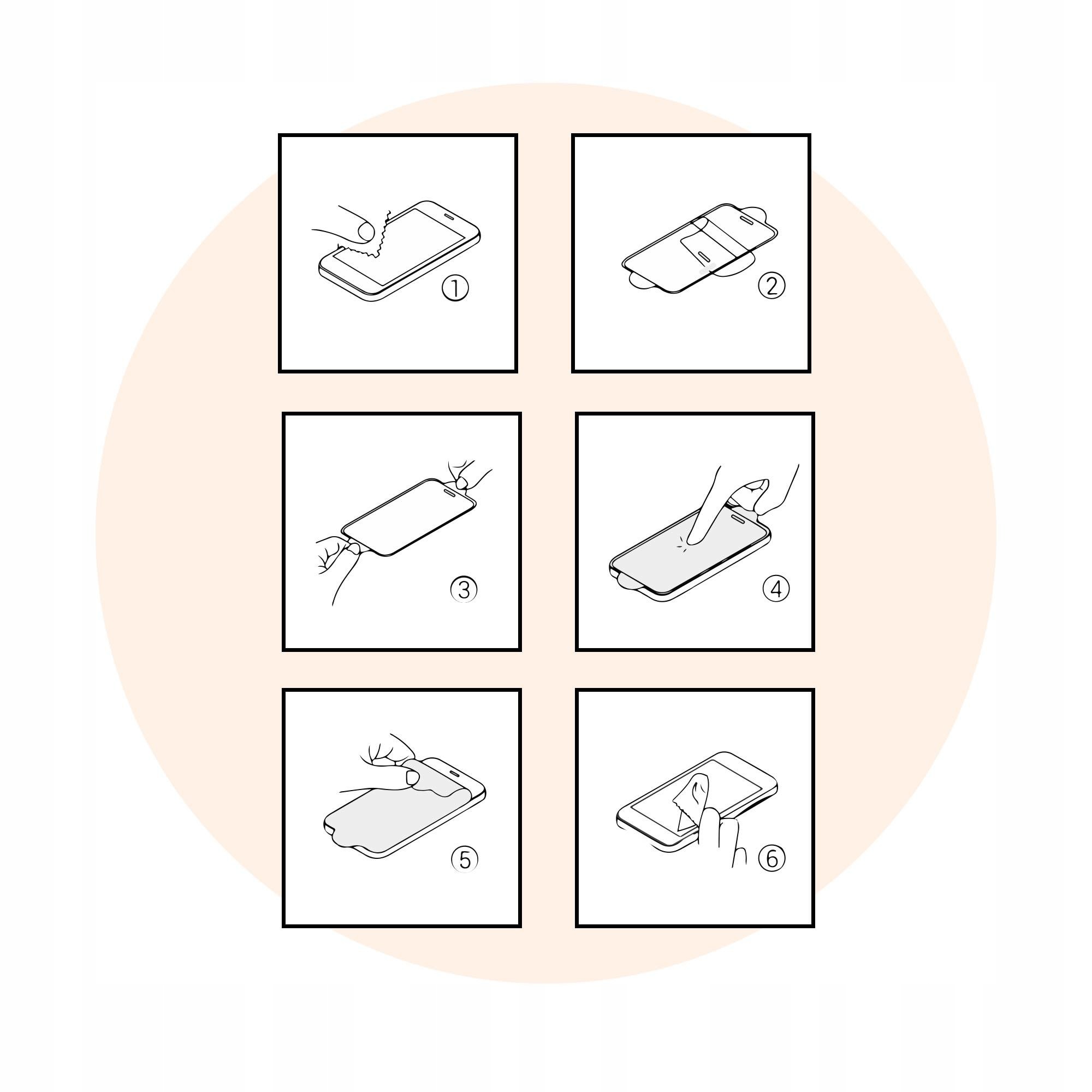 ①

②

③

④

⑤

⑥