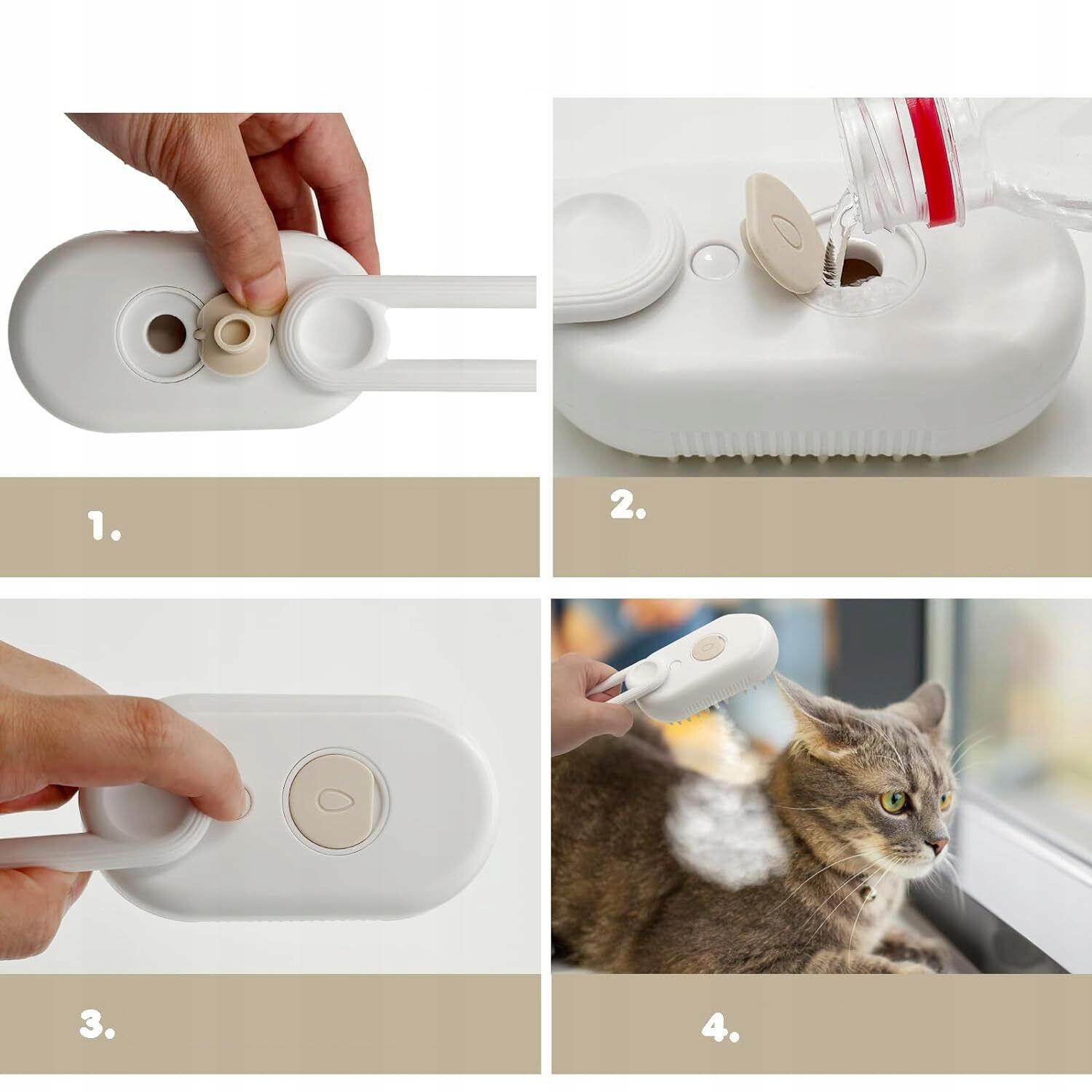 1.

2.

3.

4.