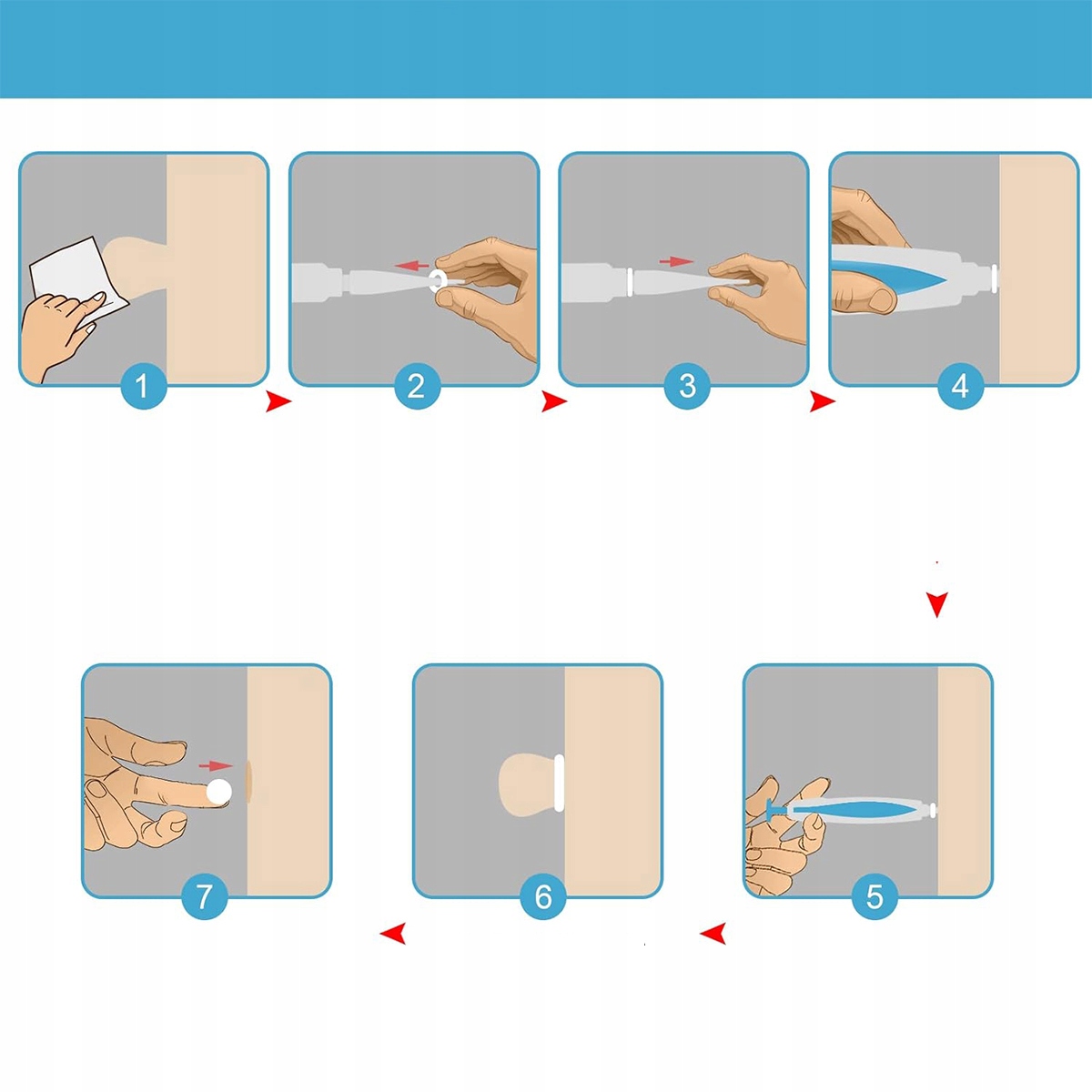 1
2
3
4
7
6
5