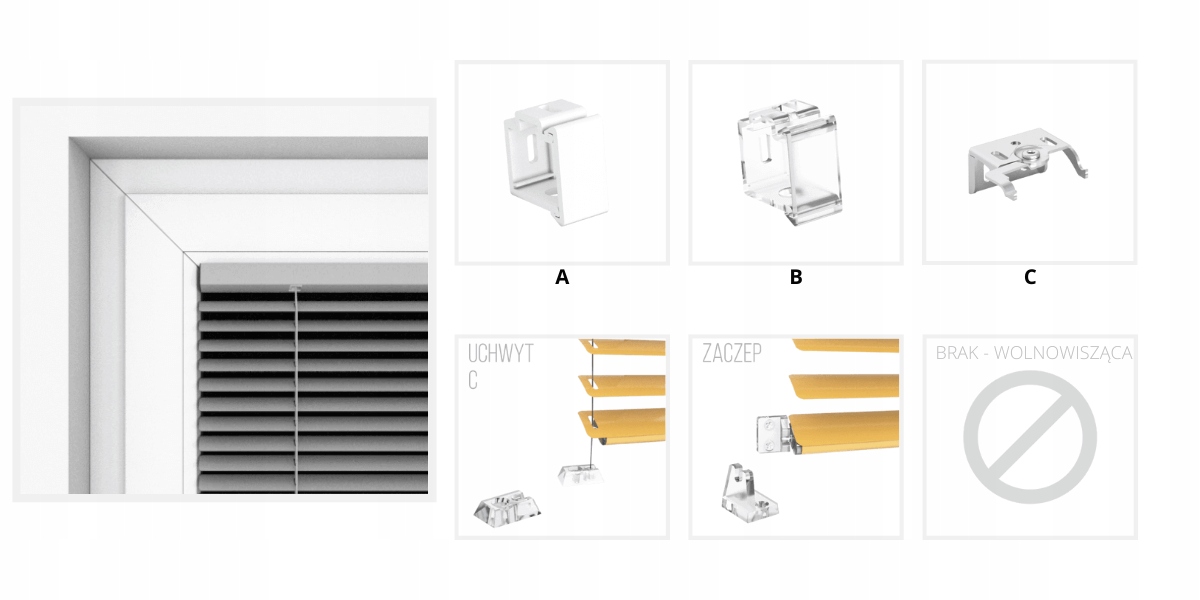 A

B

C

UCHWYT C

ZACZEP

BRAK - WOLNOWISZĄCA