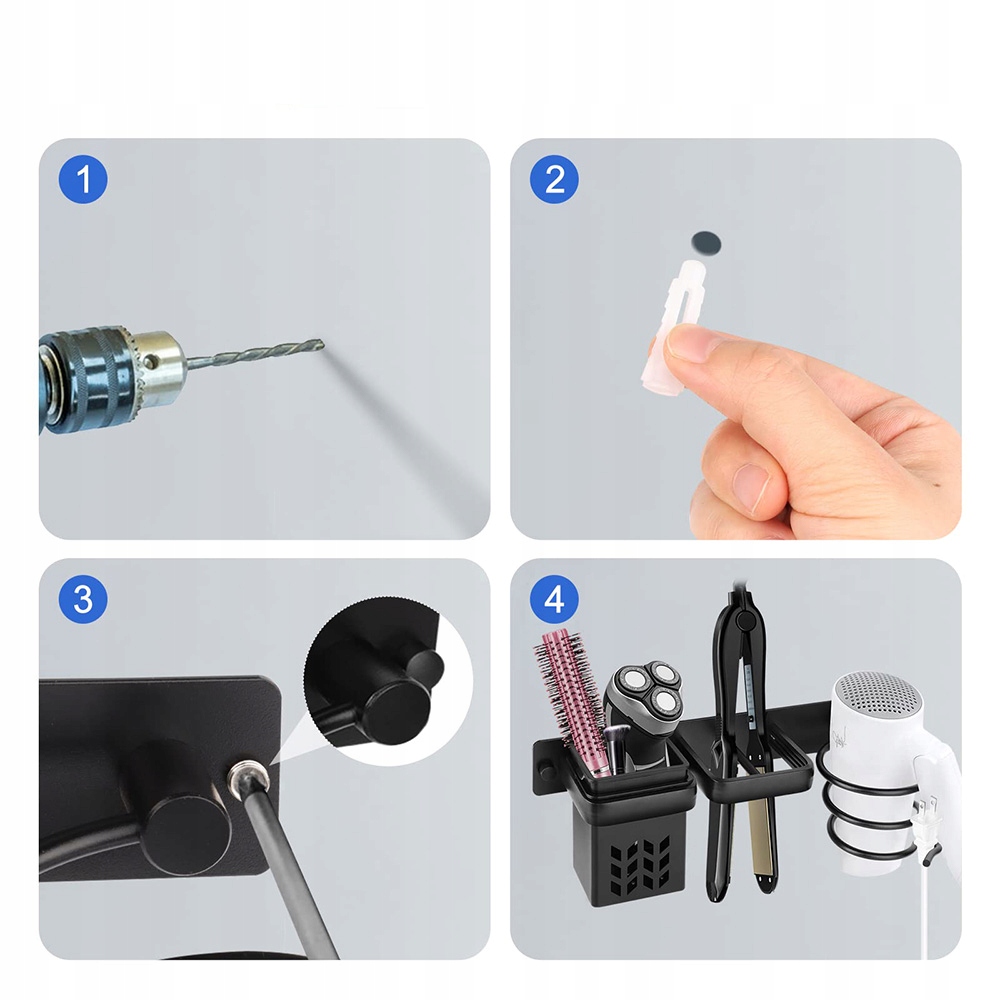 1

2

3

4