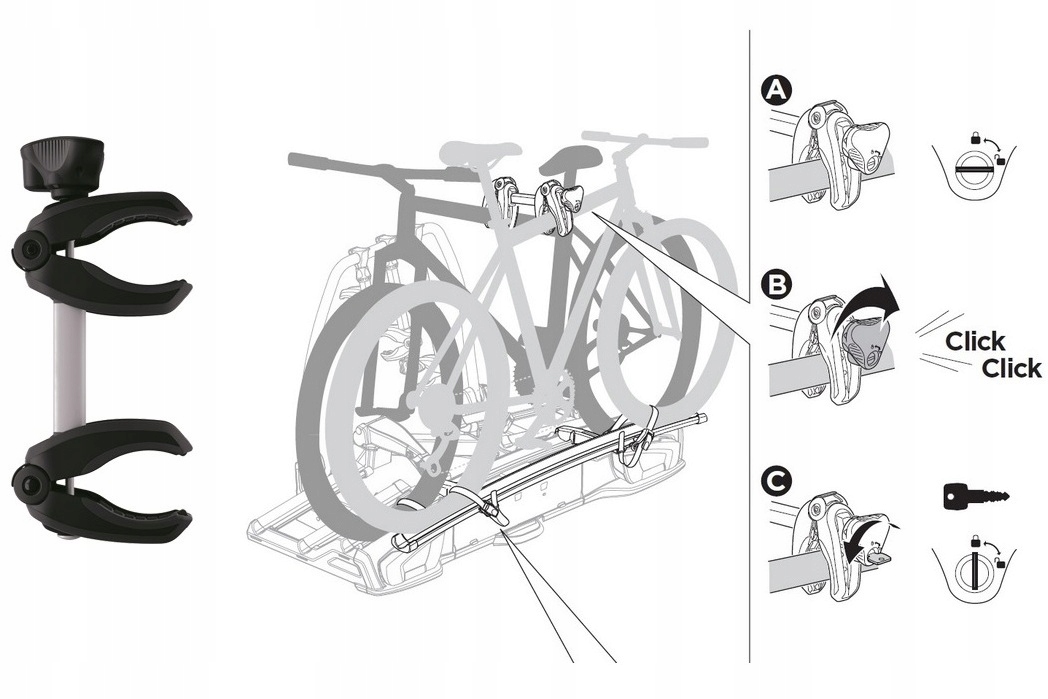 A

B

Click
Click

C