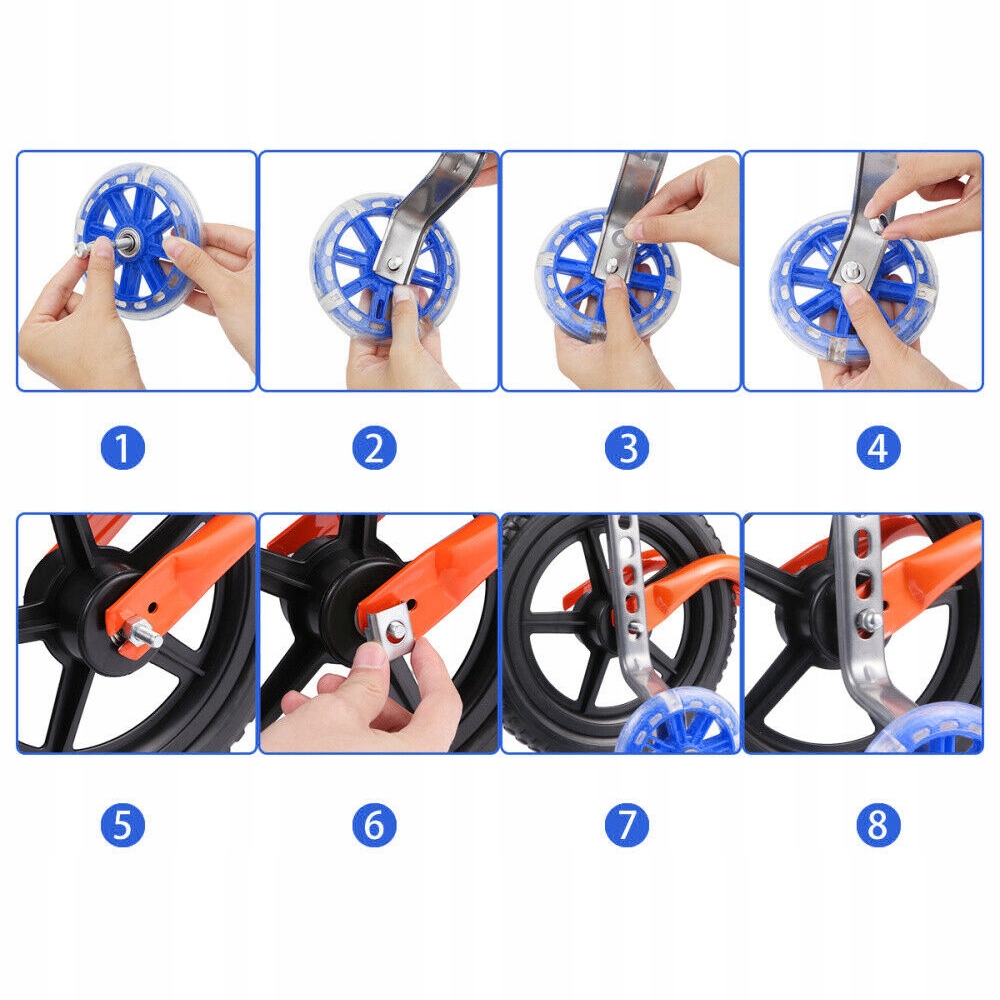 1 2 3 4

5 6 7 8