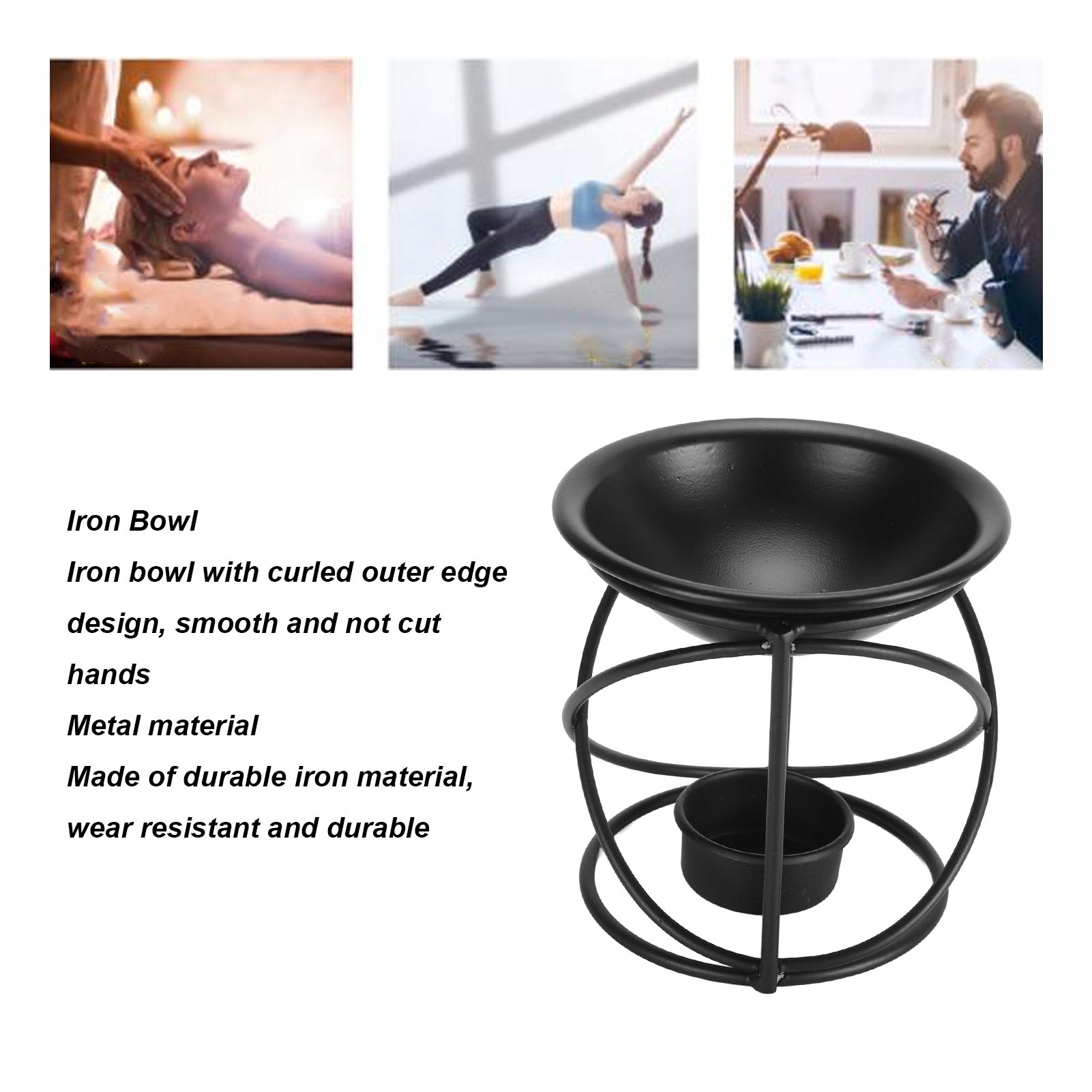 Iron Bowl

Iron bowl with curled outer edge design, smooth and not cut hands

Metal material

Made of durable iron material, wear resistant and durable