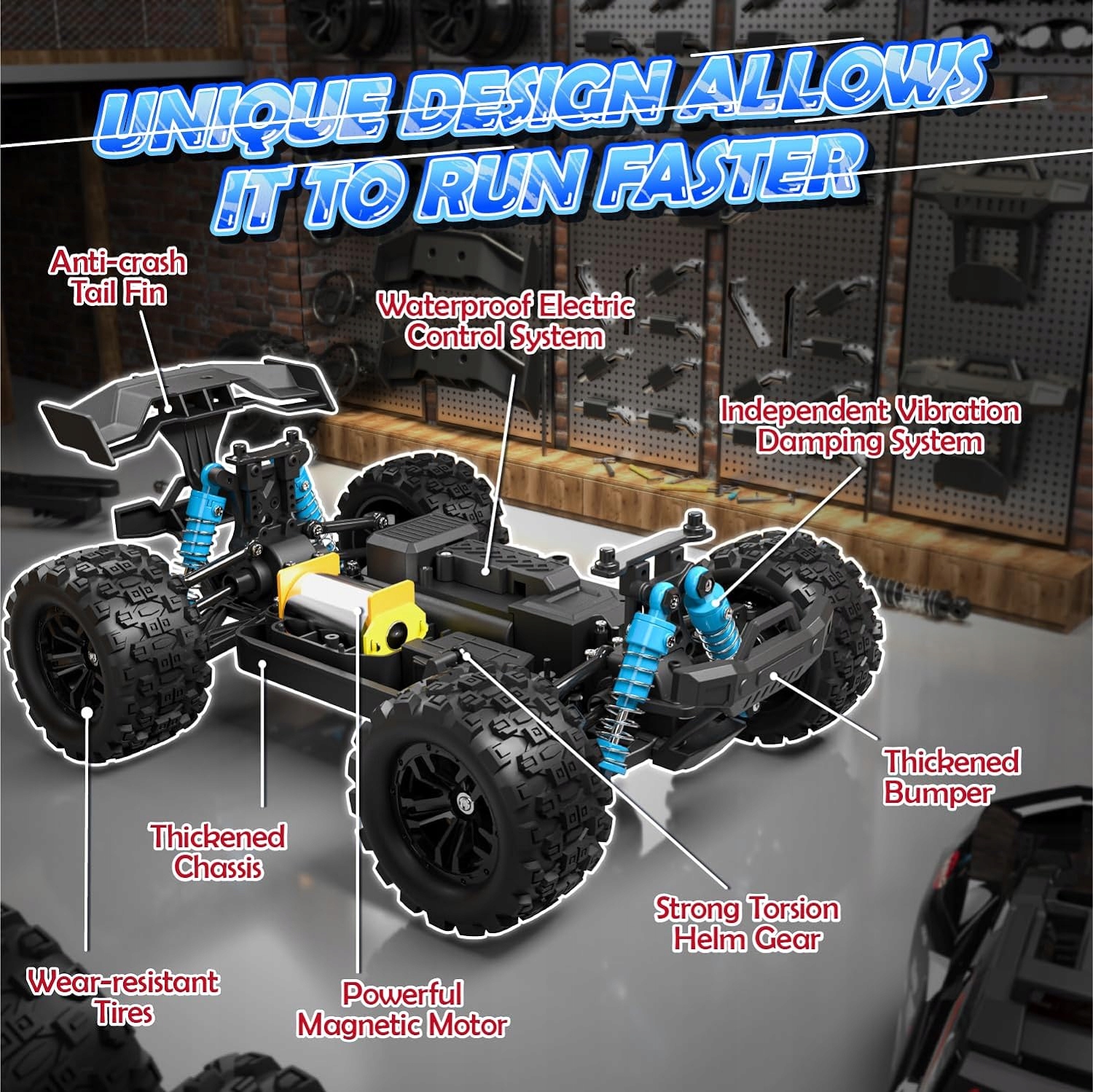 UNIQUE DESIGN ALLOWS IT TO RUN FASTER

Anti-crash Tail Fin

Waterproof Electric Control System

Independent Vibration Damping System

Thickened Bumper

Thickened Chassis

Strong Torsion Helm Gear

Wear-resistant Tires

Powerful Magnetic Motor