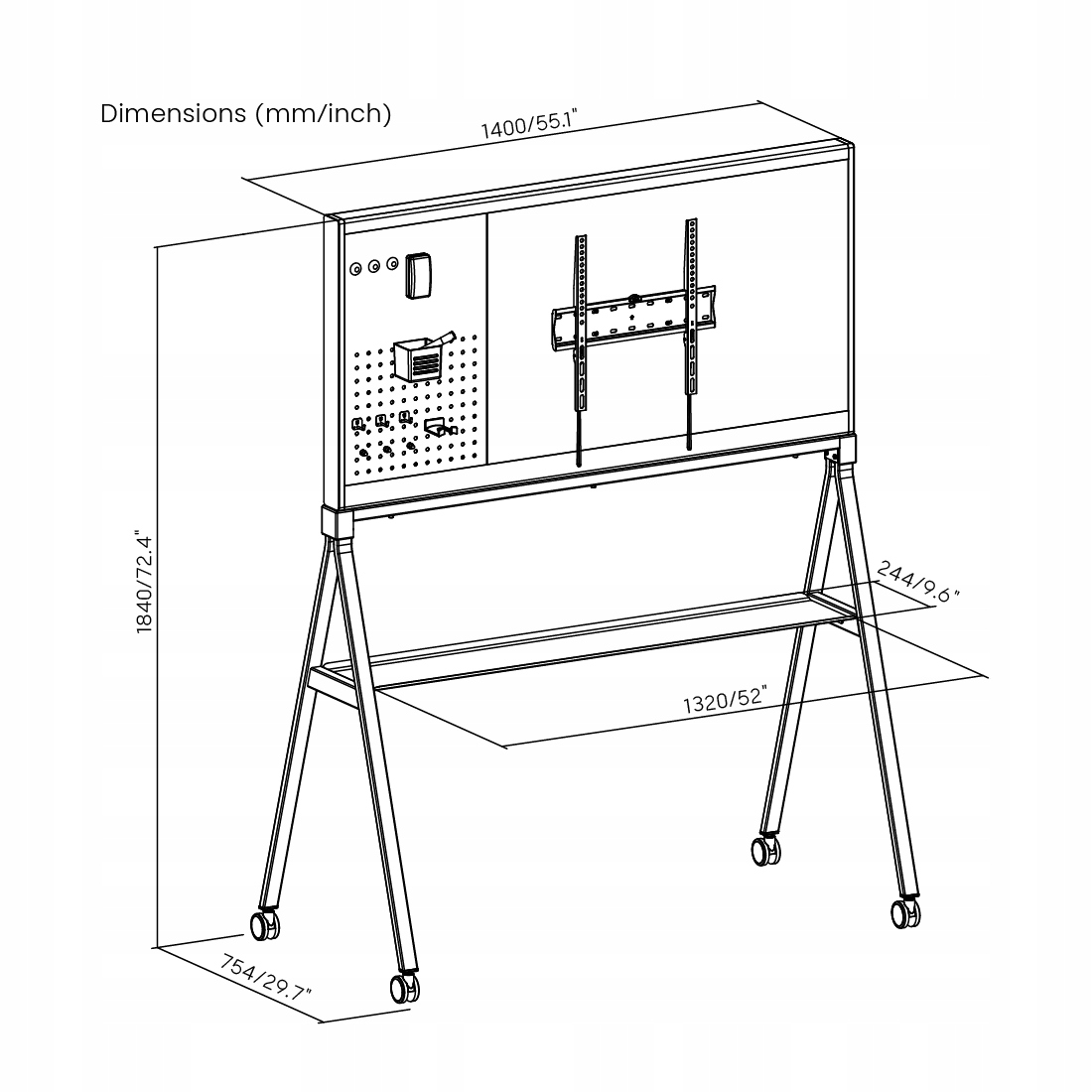 Dimensions (mm/inch)

1400/55.1"

1840/72.4"

244/9.6"

1320/52"

754/29.7"