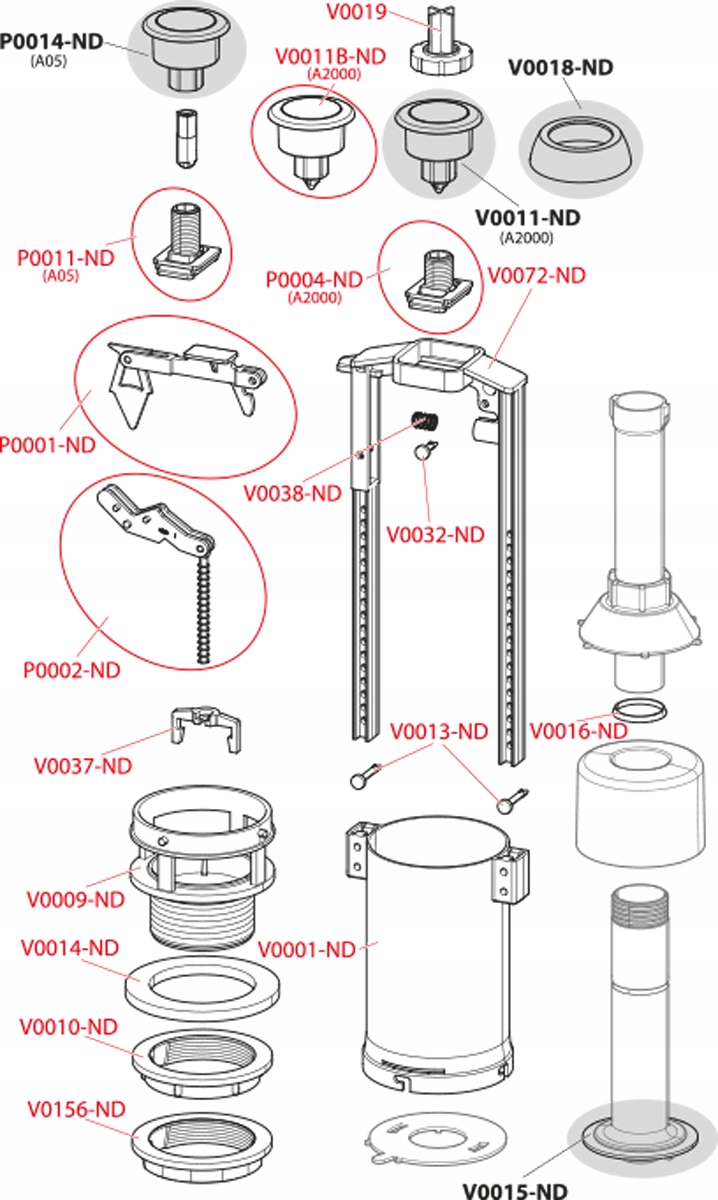 P0014-ND
(A05)

V0019

V0011B-ND
(A2000)

V0018-ND

V0011-ND
(A2000)

P0011-ND
(A05)

P0004-ND
(A2000)

V0072-ND

P0001-ND

V0038-ND

V0032-ND

P0002-ND

V0037-ND

V0013-ND

V0016-ND

V0009-ND

V0014-ND

V0001-ND

V0010-ND

V0156-ND

V0015-ND