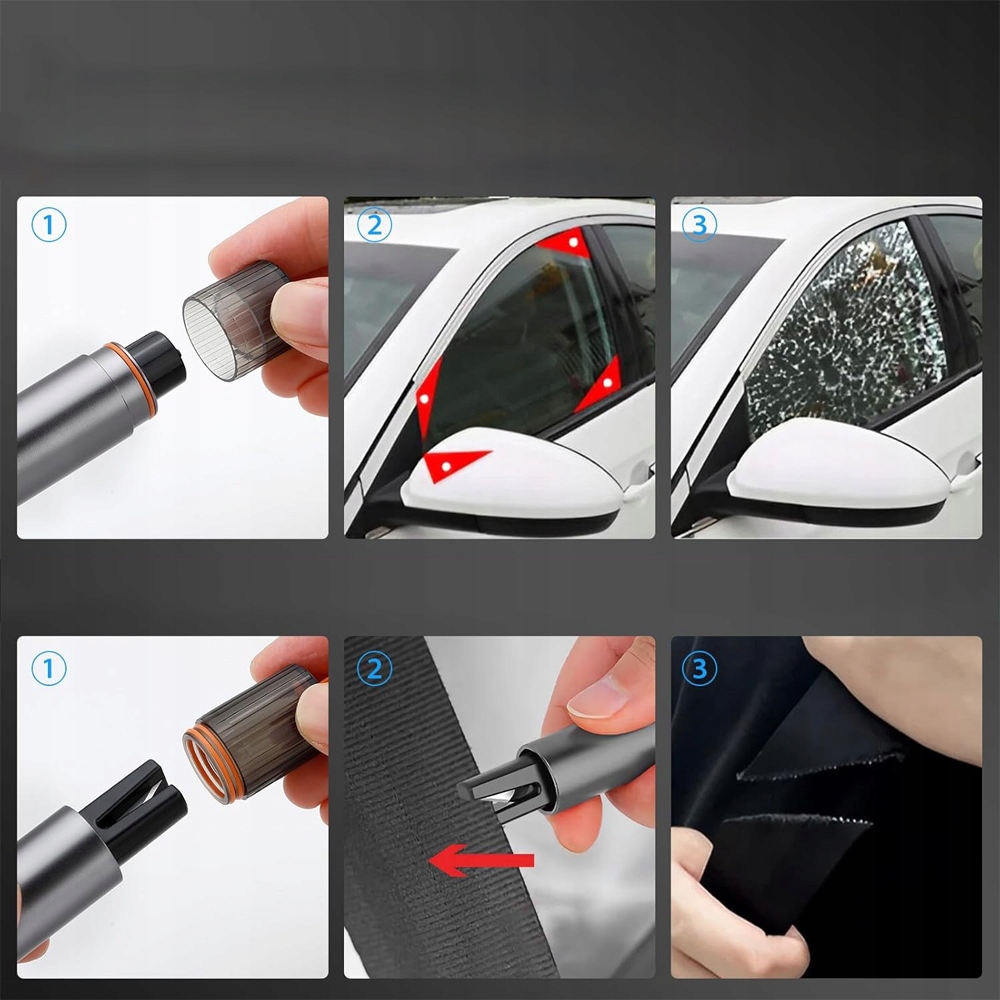 ①

②

③

①

②

③