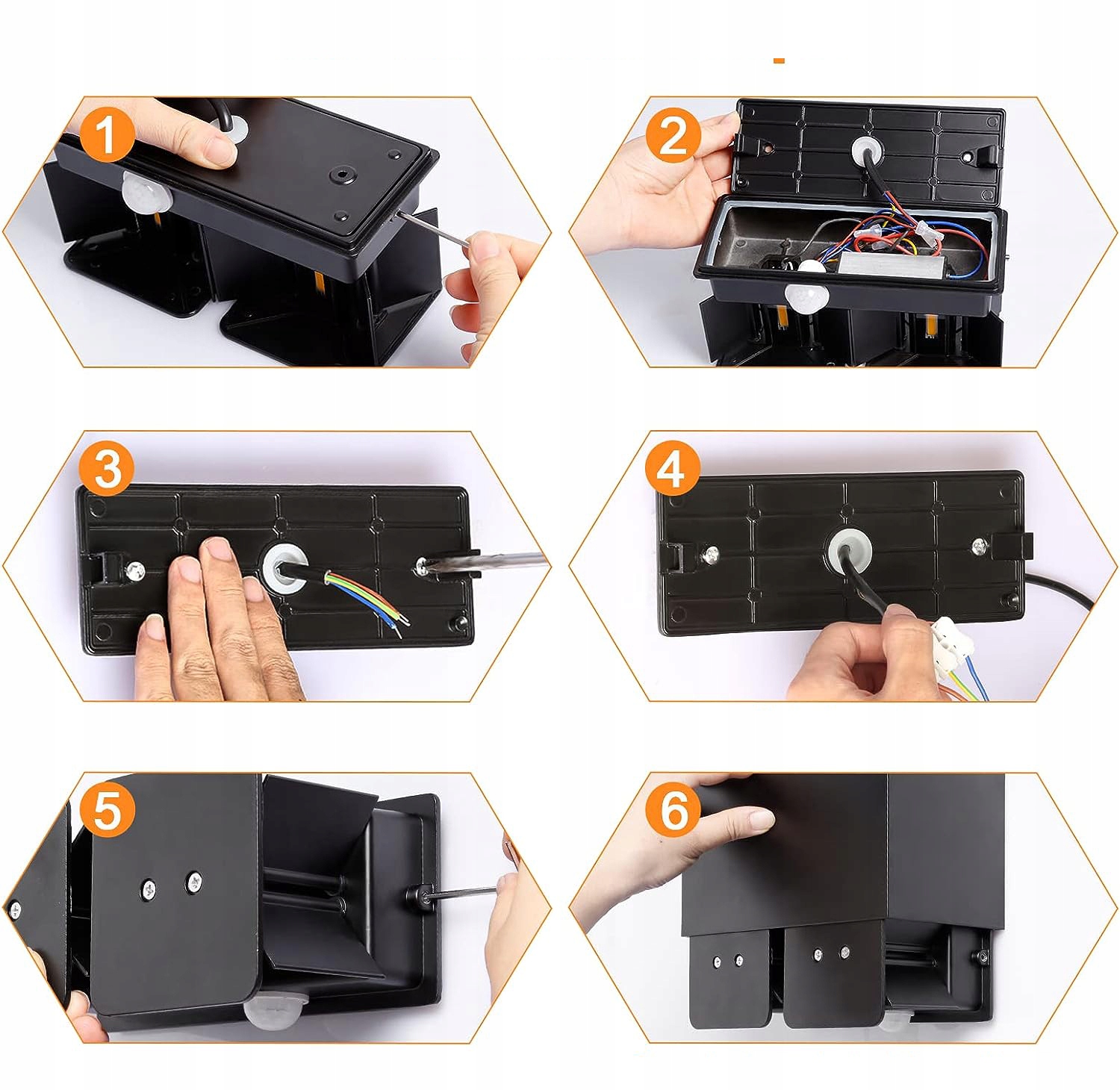 1

2

3

4

5

6