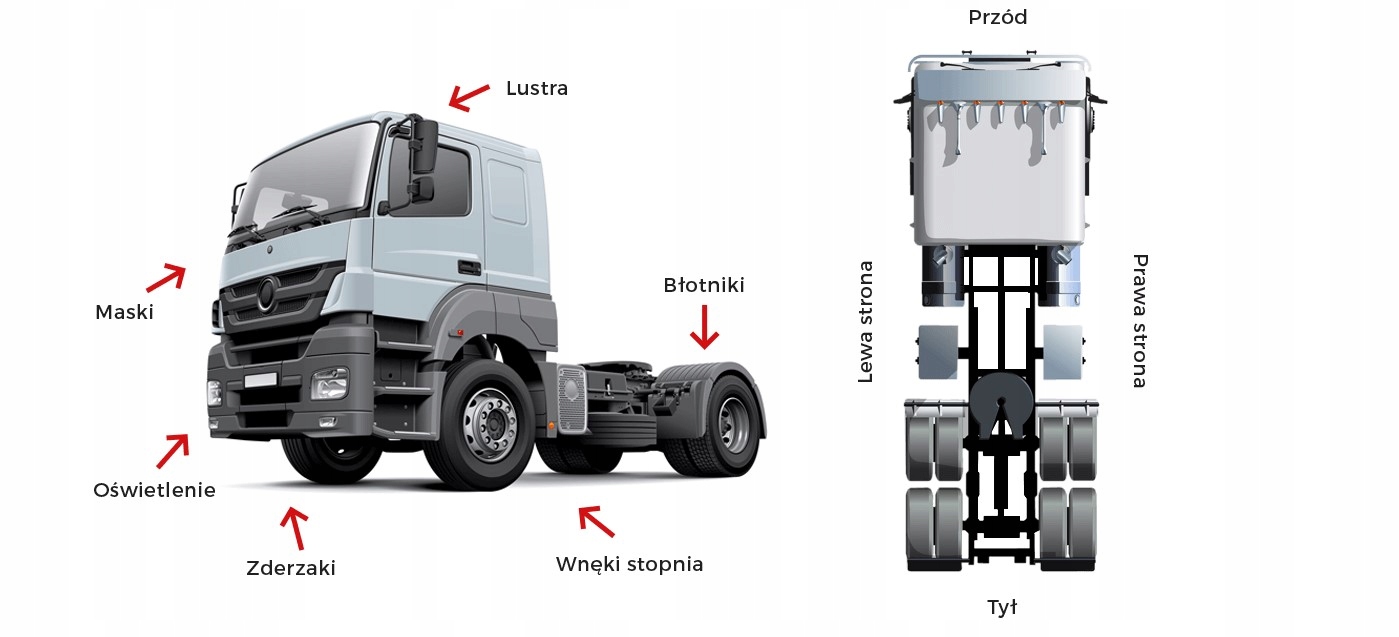 Lustra

Maski

Błotniki

Oświetlenie

Zderzaki

Wnęki stopnia

Przód

Lewa strona

Prawa strona

Tył