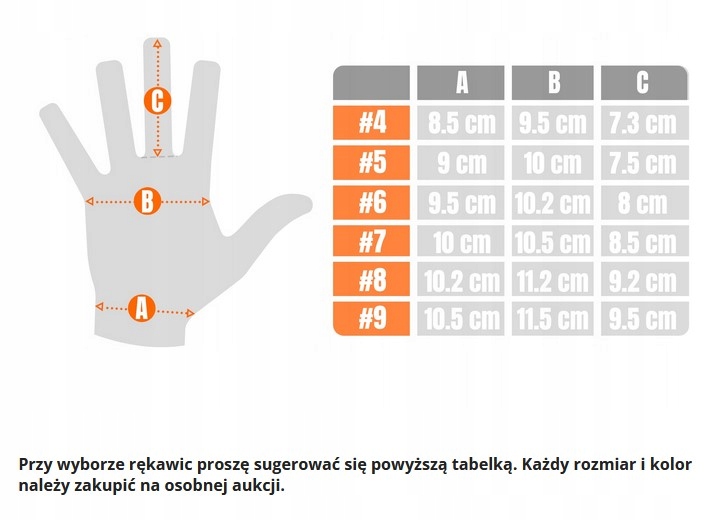 C

B

A

| | A | B | C |
|---|---|---|---|
| #4 | 8.5 cm | 9.5 cm | 7.3 cm |
| #5 | 9 cm | 10 cm | 7.5 cm |
| #6 | 9.5 cm | 10.2 cm | 8 cm |
| #7 | 10 cm | 10.5 cm | 8.5 cm |
| #8 | 10.2 cm | 11.2 cm | 9.2 cm |
| #9 | 10.5 cm | 11.5 cm | 9.5 cm |

Przy wyborze rękawic proszę sugerować się powyższą tabelką. Każdy rozmiar i kolor należy zakupić na osobnej aukcji.