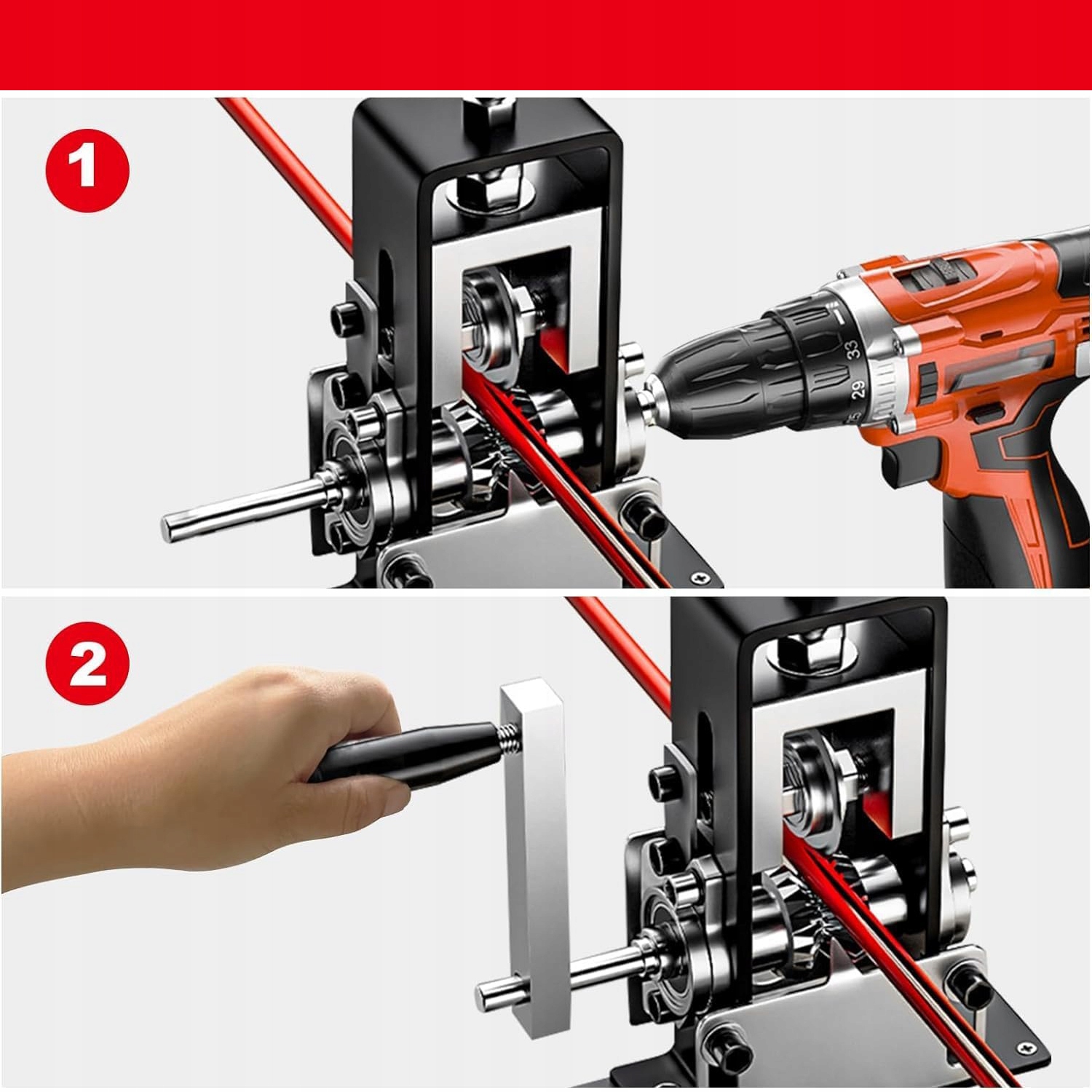 1

33
29
25

2