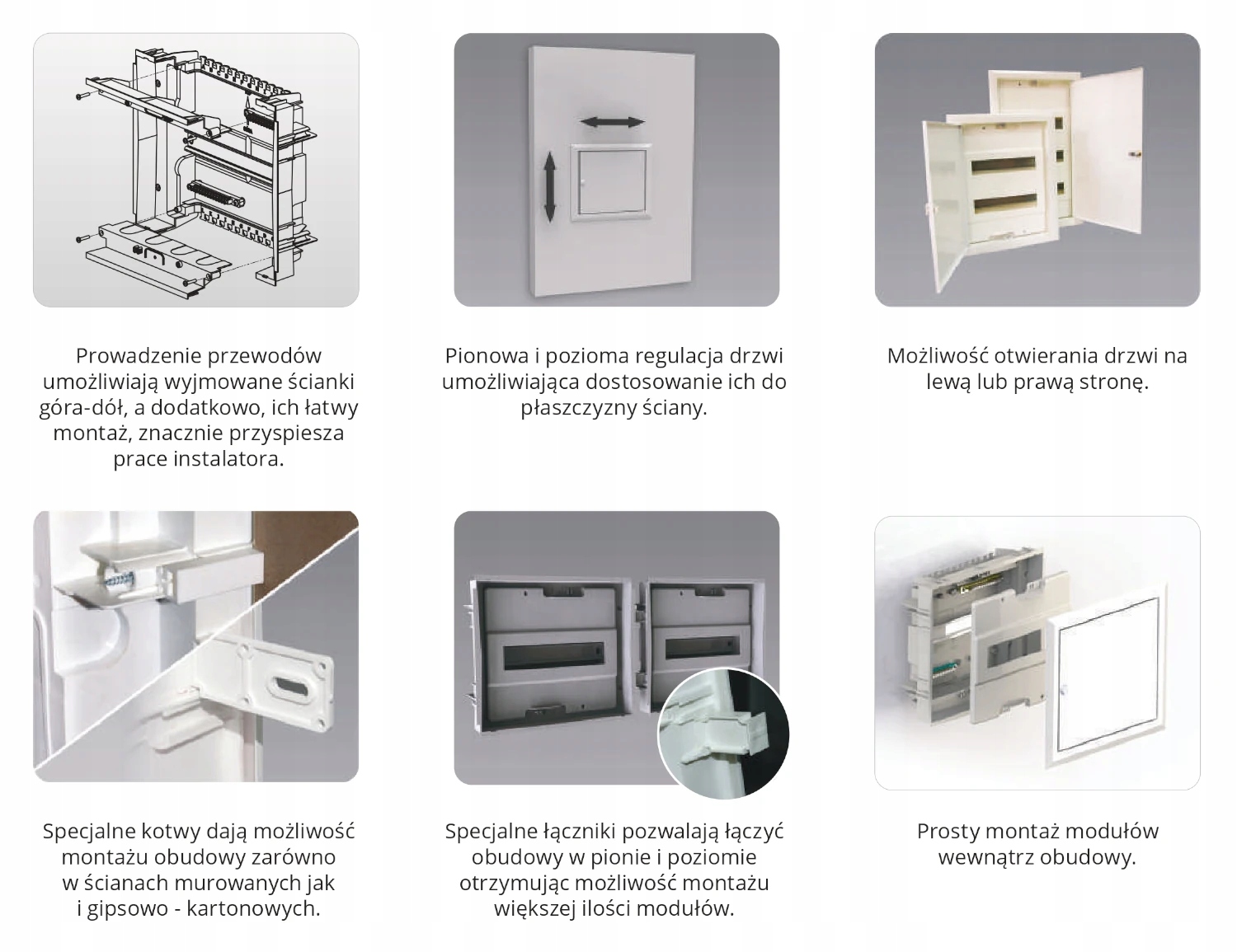 Prowadzenie przewodów umożliwiają wyjmowane ścianki góra-dół, a dodatkowo, ich łatwy montaż, znacznie przyspiesza prace instalatora.

Pionowa i pozioma regulacja drzwi umożliwiająca dostosowanie ich do płaszczyzny ściany.

Możliwość otwierania drzwi na lewą lub prawą stronę.

Specjalne kotwy dają możliwość montażu obudowy zarówno w ścianach murowanych jak i gipsowo - kartonowych.

Specjalne łączniki pozwalają łączyć obudowy w pionie i poziomie otrzymując możliwość montażu większej ilości modułów.

Prosty montaż modułów wewnątrz obudowy.