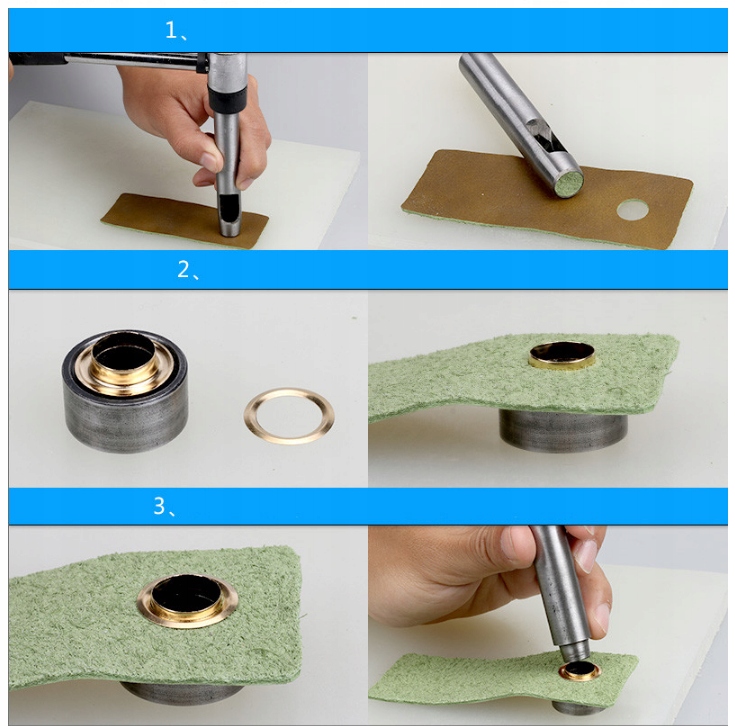 1、

2、

3、