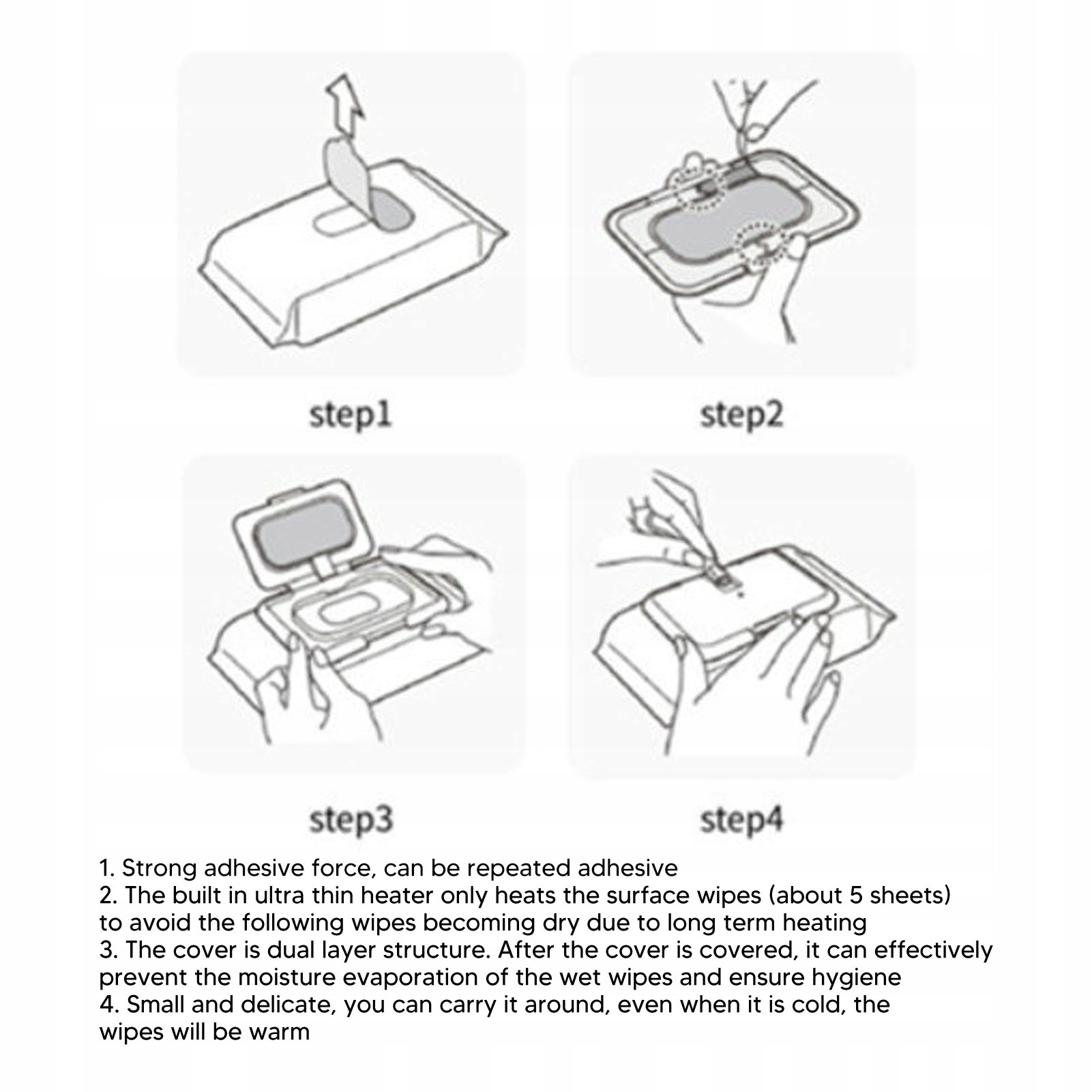 step1

step2

step3

step4

1. Strong adhesive force, can be repeated adhesive
2. The built in ultra thin heater only heats the surface wipes (about 5 sheets) to avoid the following wipes becoming dry due to long term heating
3. The cover is dual layer structure. After the cover is covered, it can effectively prevent the moisture evaporation of the wet wipes and ensure hygiene
4. Small and delicate, you can carry it around, even when it is cold, the wipes will be warm