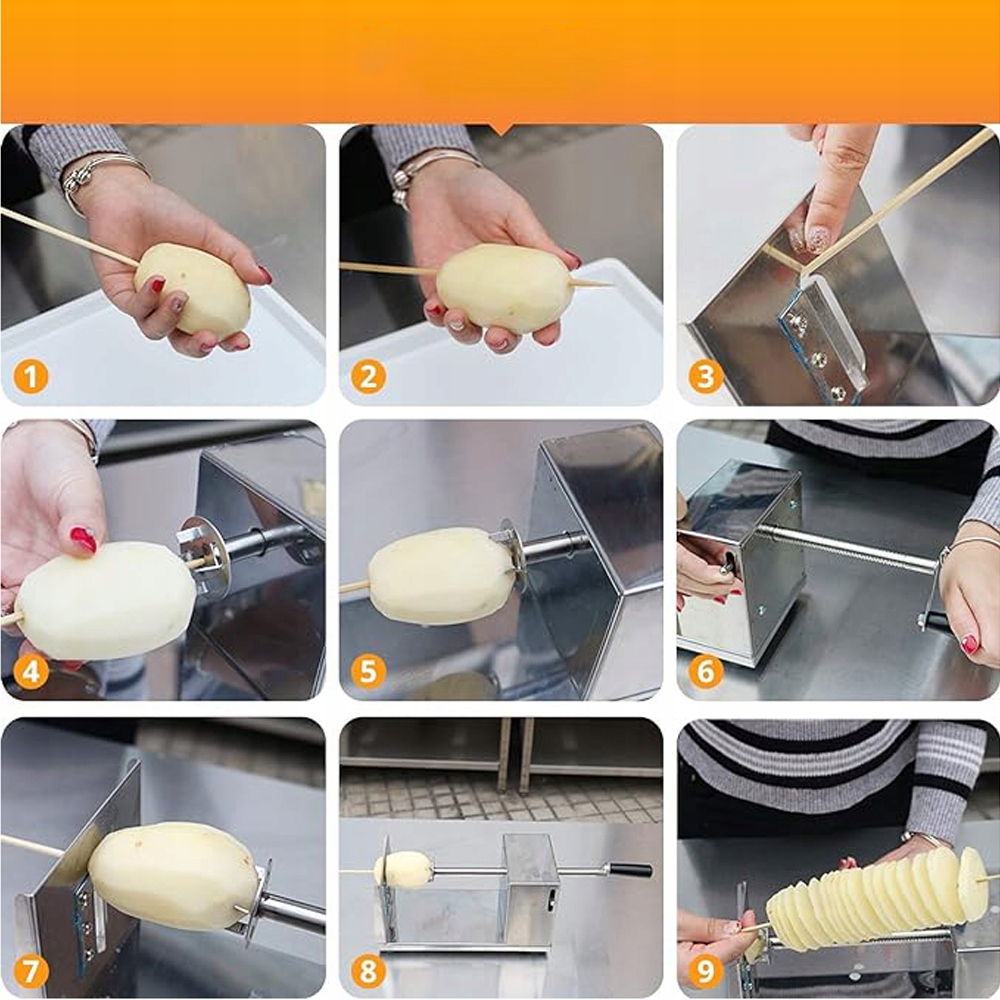 1
2
3
4
5
6
7
8
9