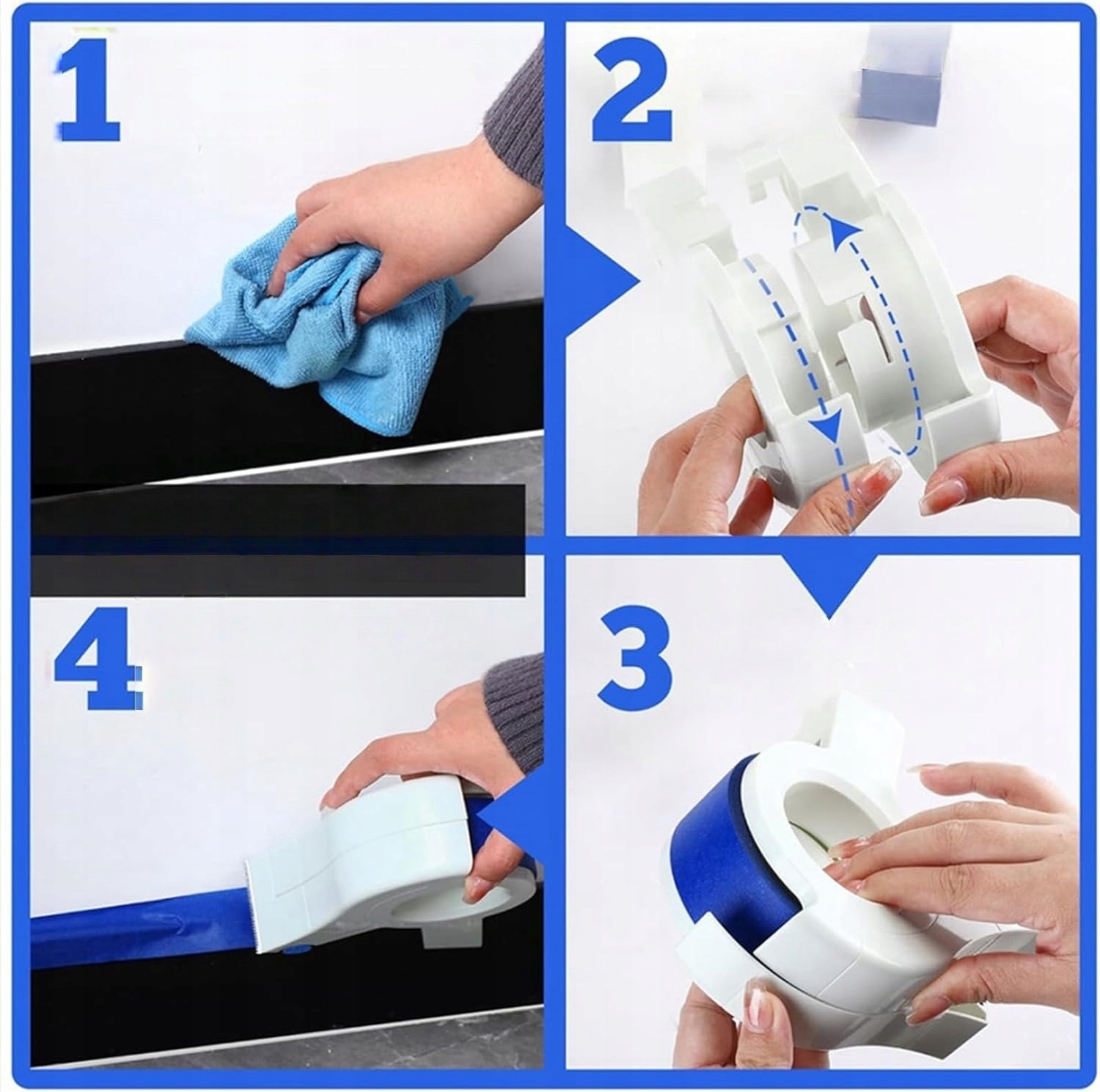 1

2

4

3