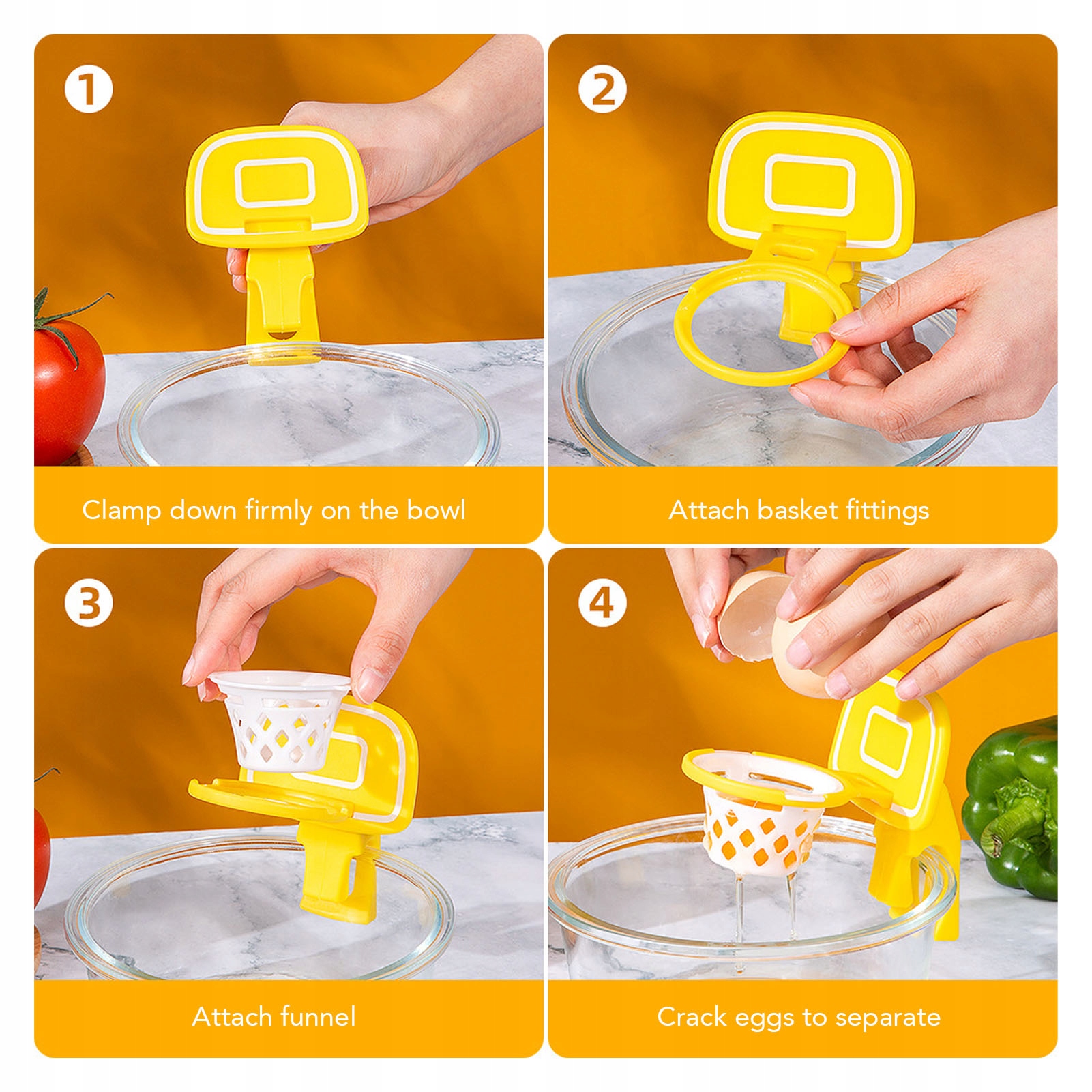 1

Clamp down firmly on the bowl

2

Attach basket fittings

3

Attach funnel

4

Crack eggs to separate