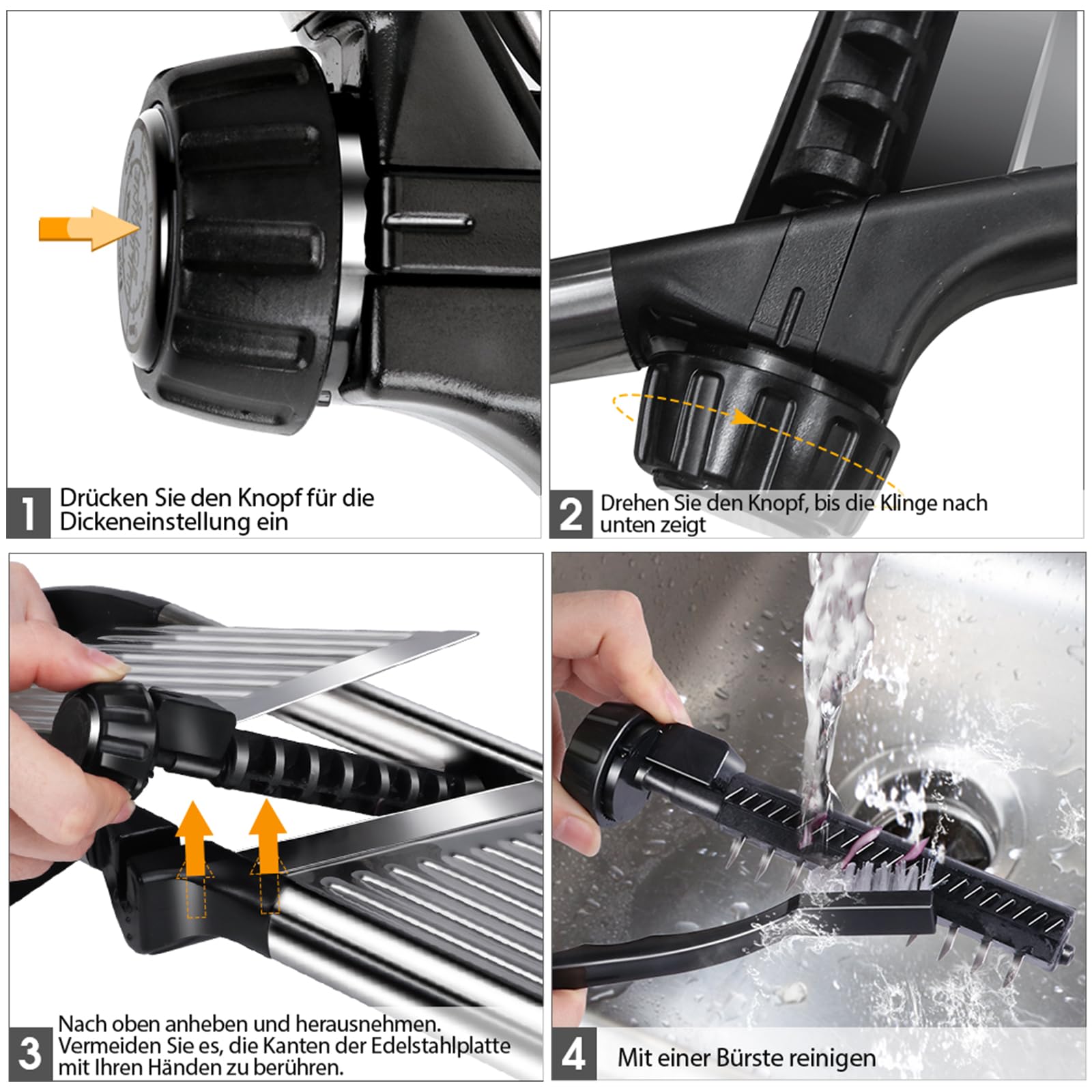 1 Drücken Sie den Knopf für die Dickeneinstellung ein

2 Drehen Sie den Knopf, bis die Klinge nach unten zeigt

3 Nach oben anheben und herausnehmen. Vermeiden Sie es, die Kanten der Edelstahlplatte mit Ihren Händen zu berühren.

4 Mit einer Bürste reinigen