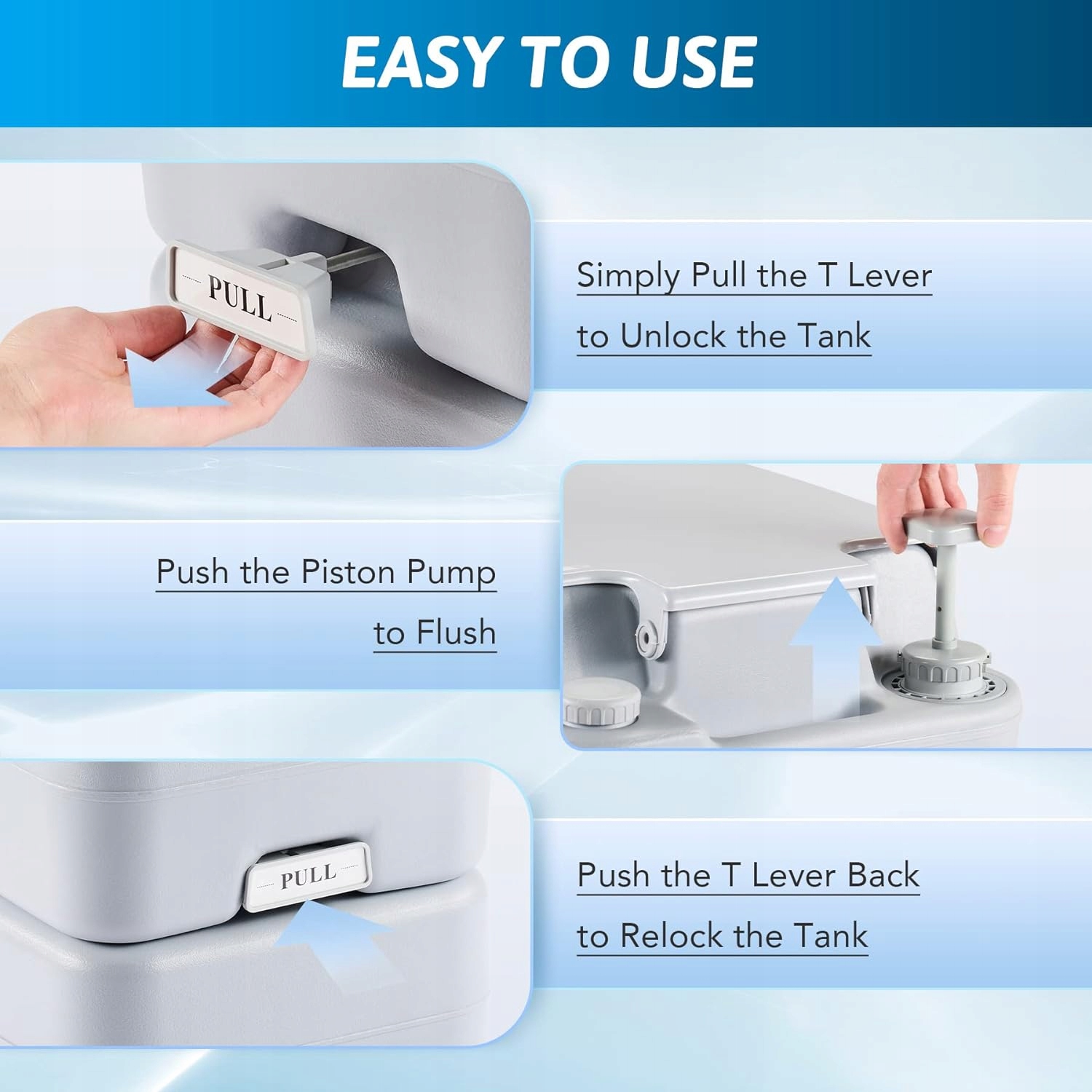 EASY TO USE

PULL

Simply Pull the T Lever to Unlock the Tank

Push the Piston Pump to Flush

PULL

Push the T Lever Back to Relock the Tank