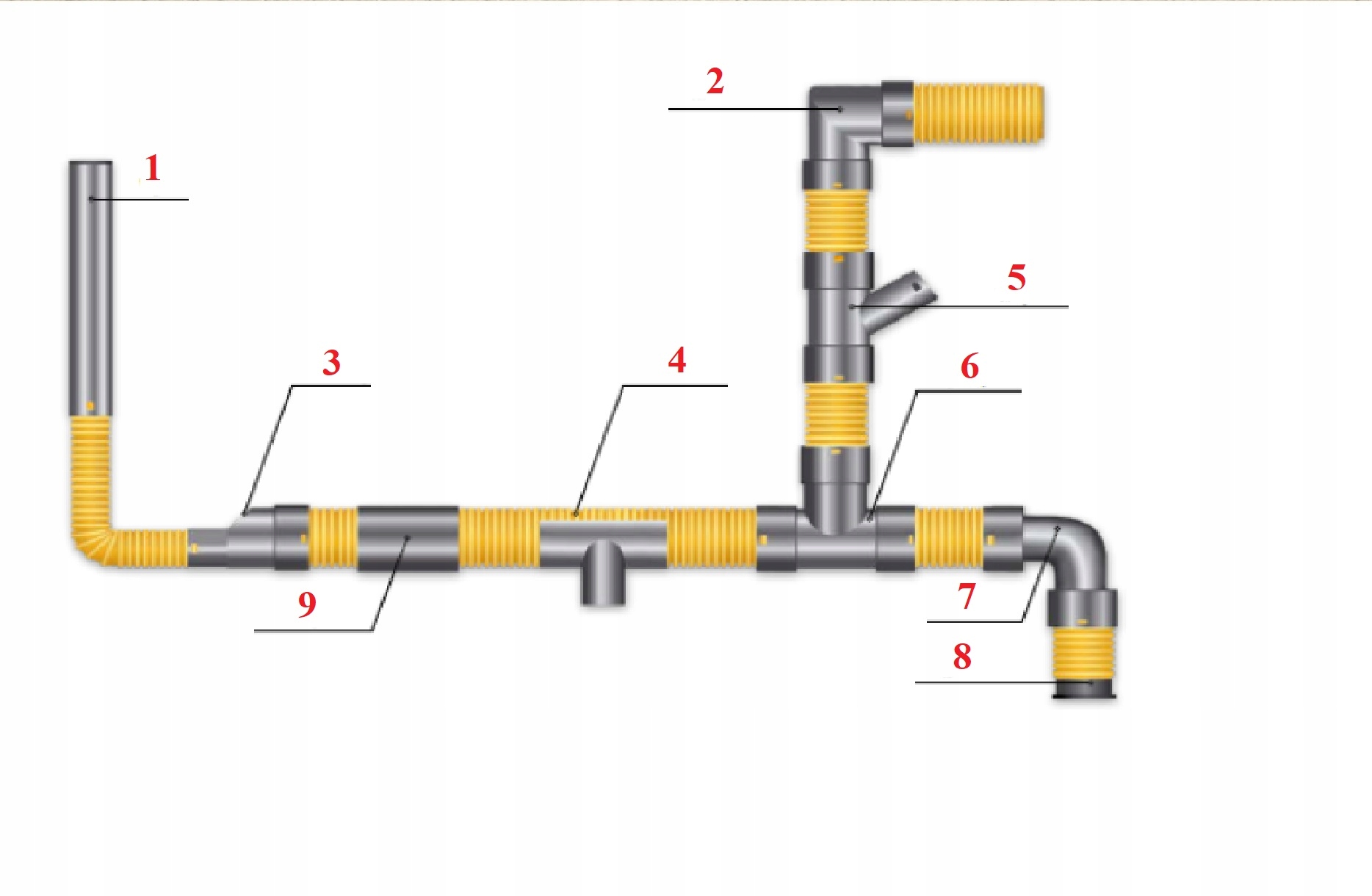 2

1

5

3

4

6

9

7

8