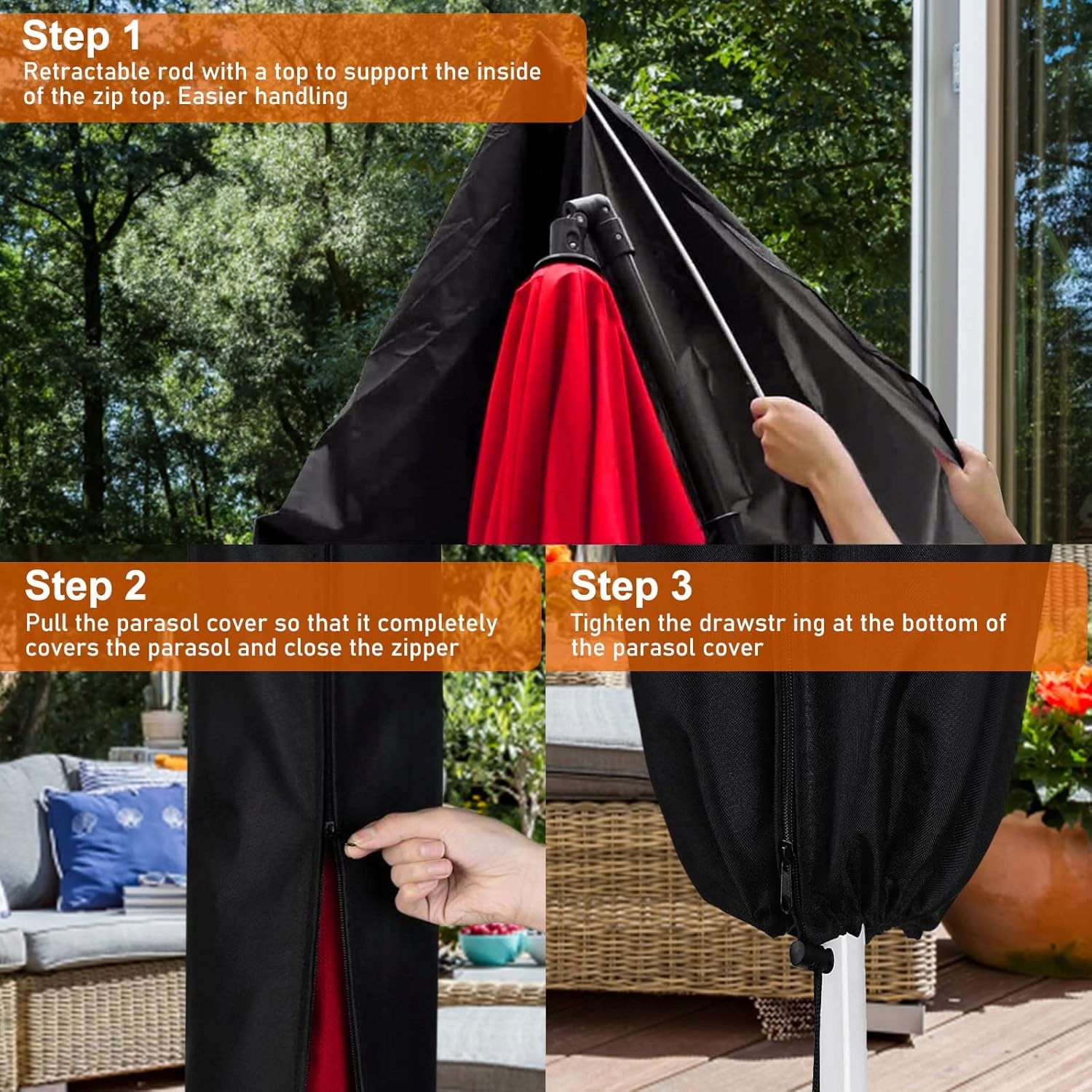 Step 1
Retractable rod with a top to support the inside of the zip top. Easier handling

Step 2
Pull the parasol cover so that it completely covers the parasol and close the zipper

Step 3
Tighten the drawstr ing at the bottom of the parasol cover