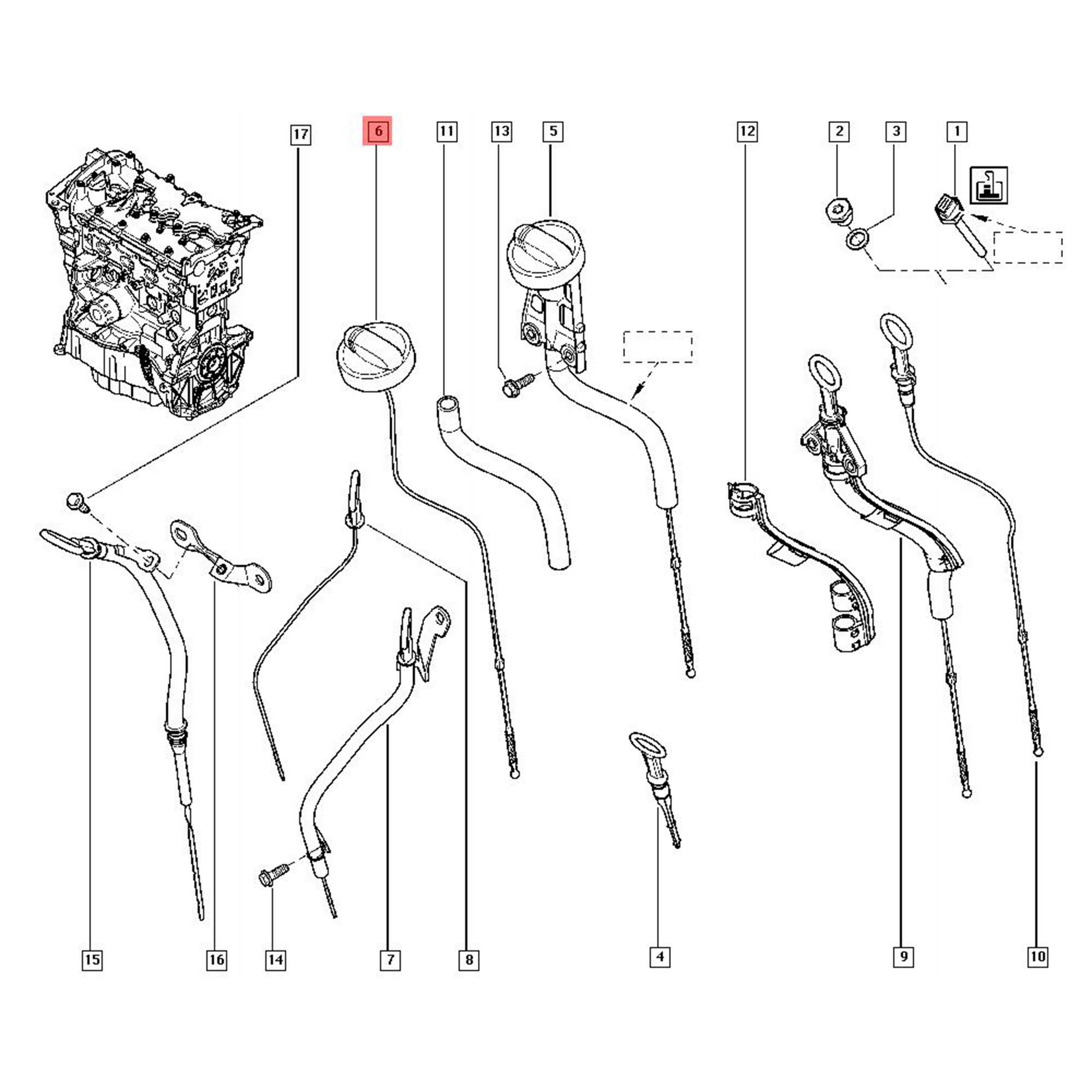 17
6
11
13
5
12
2
3
1
15
16
14
7
8
4
9
10