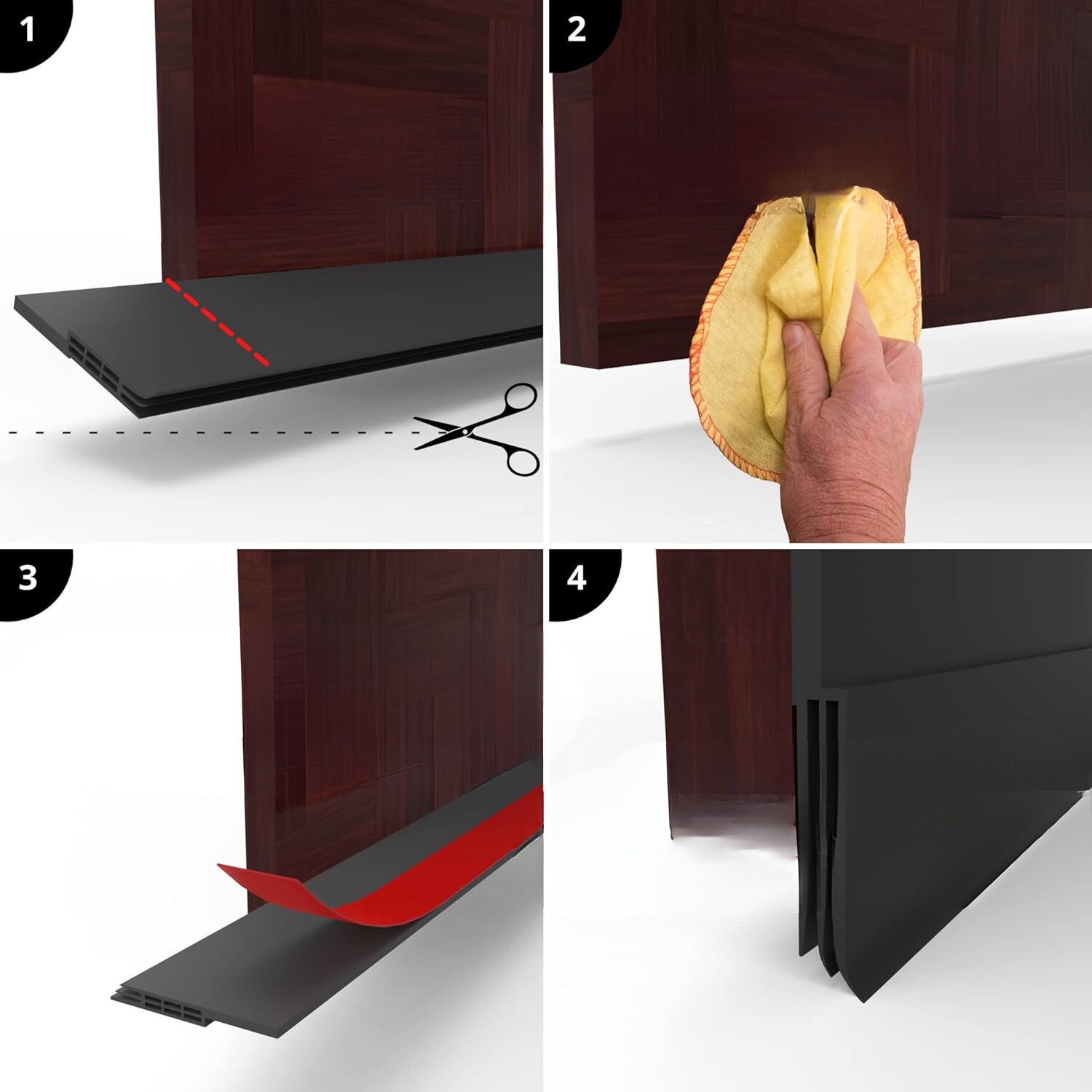 1

2

3

4