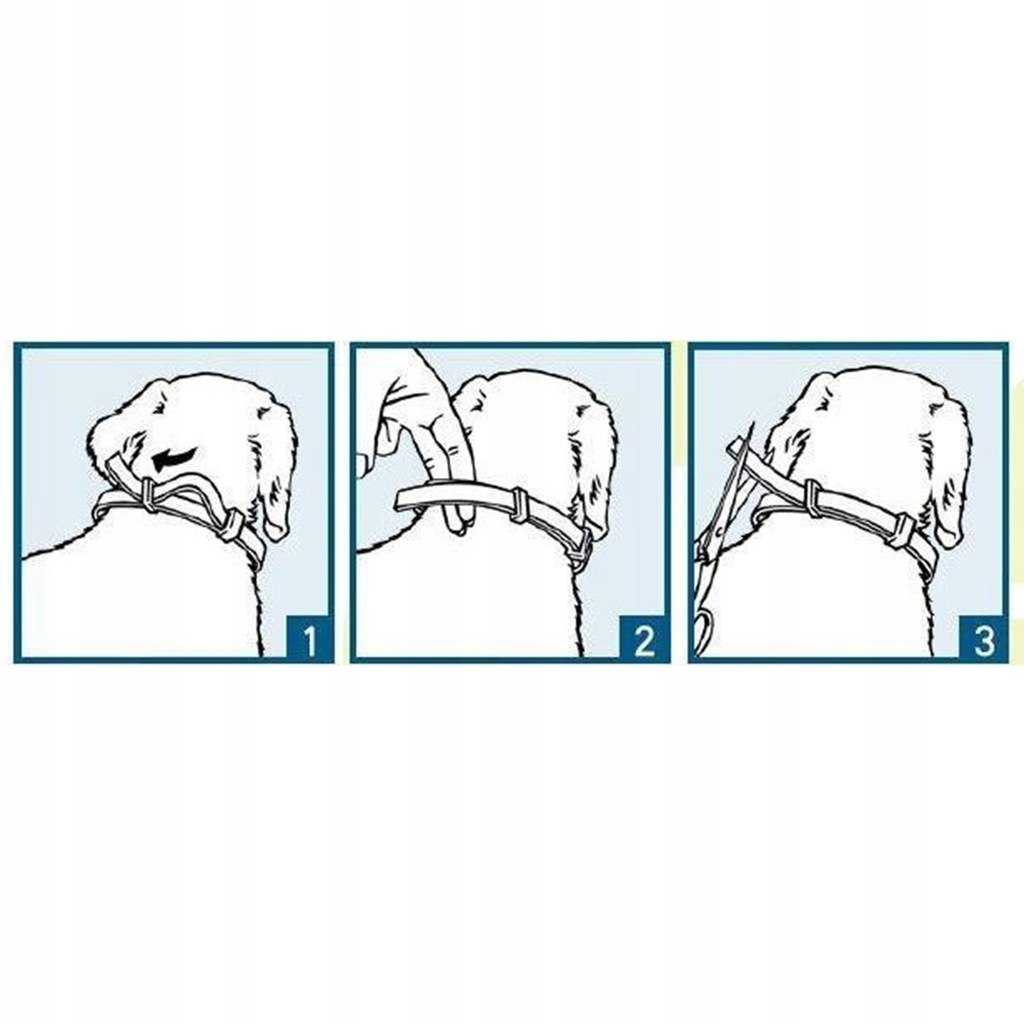 1

2

3