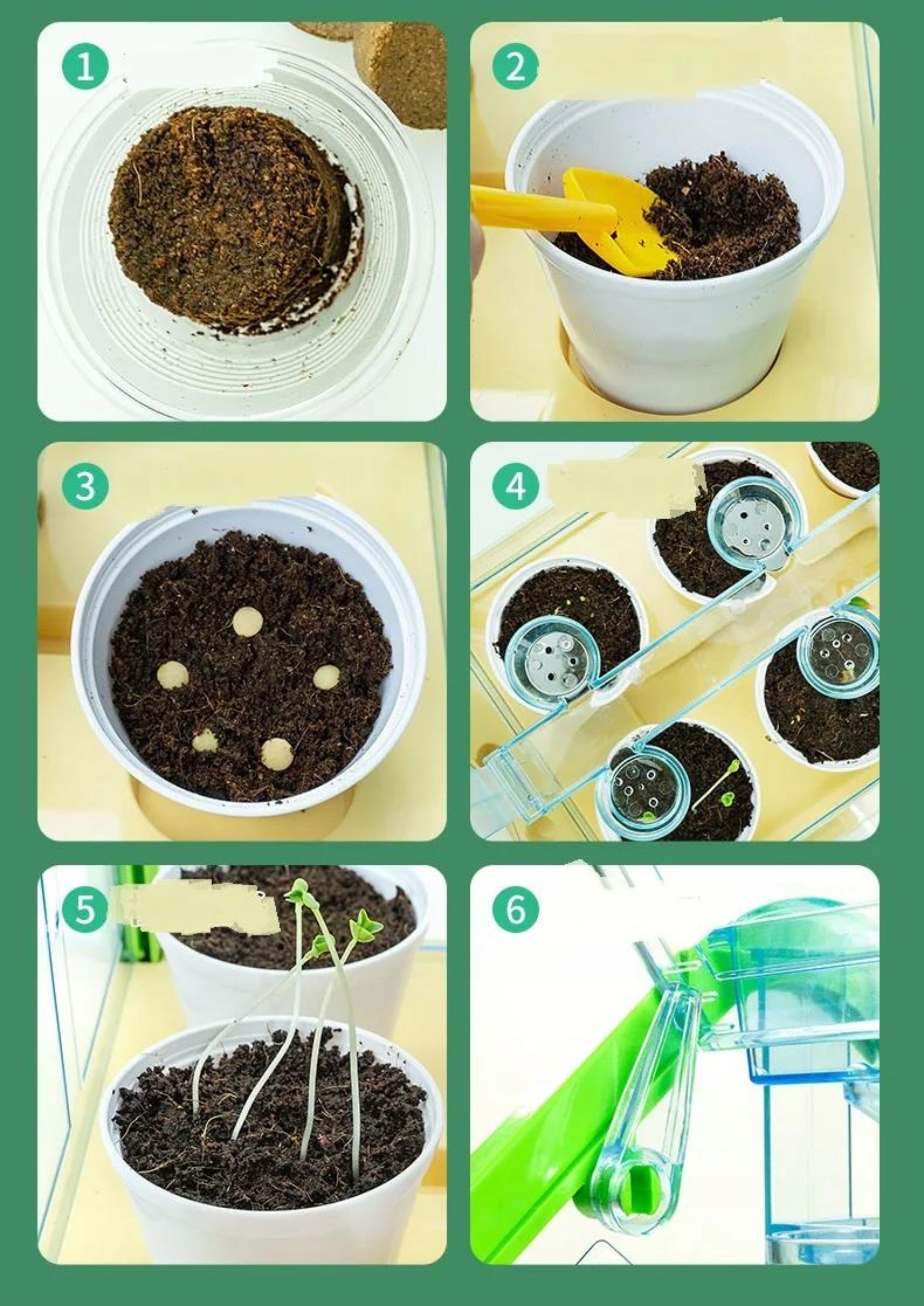 1

2

3

4

5

6