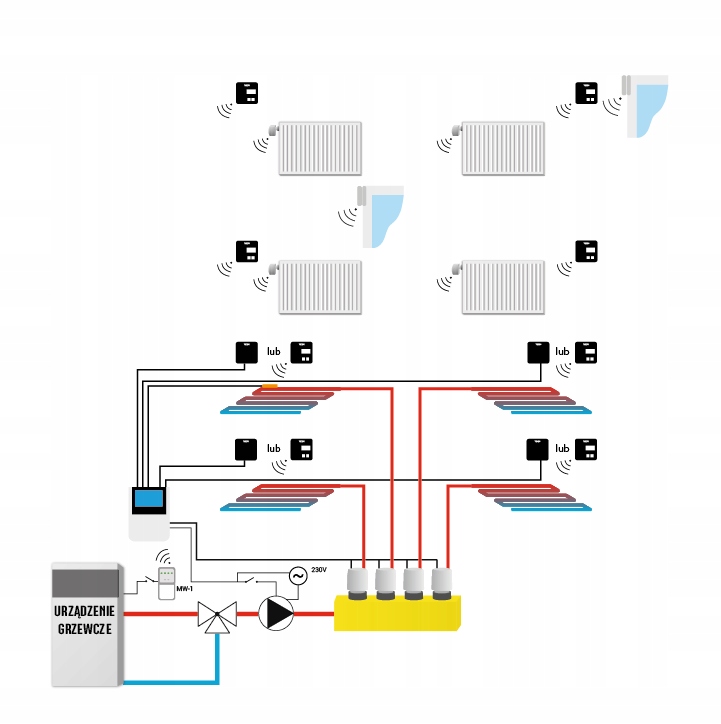 lub

lub

lub

lub

MW-1

230V

URZĄDZENIE GRZEWCZE