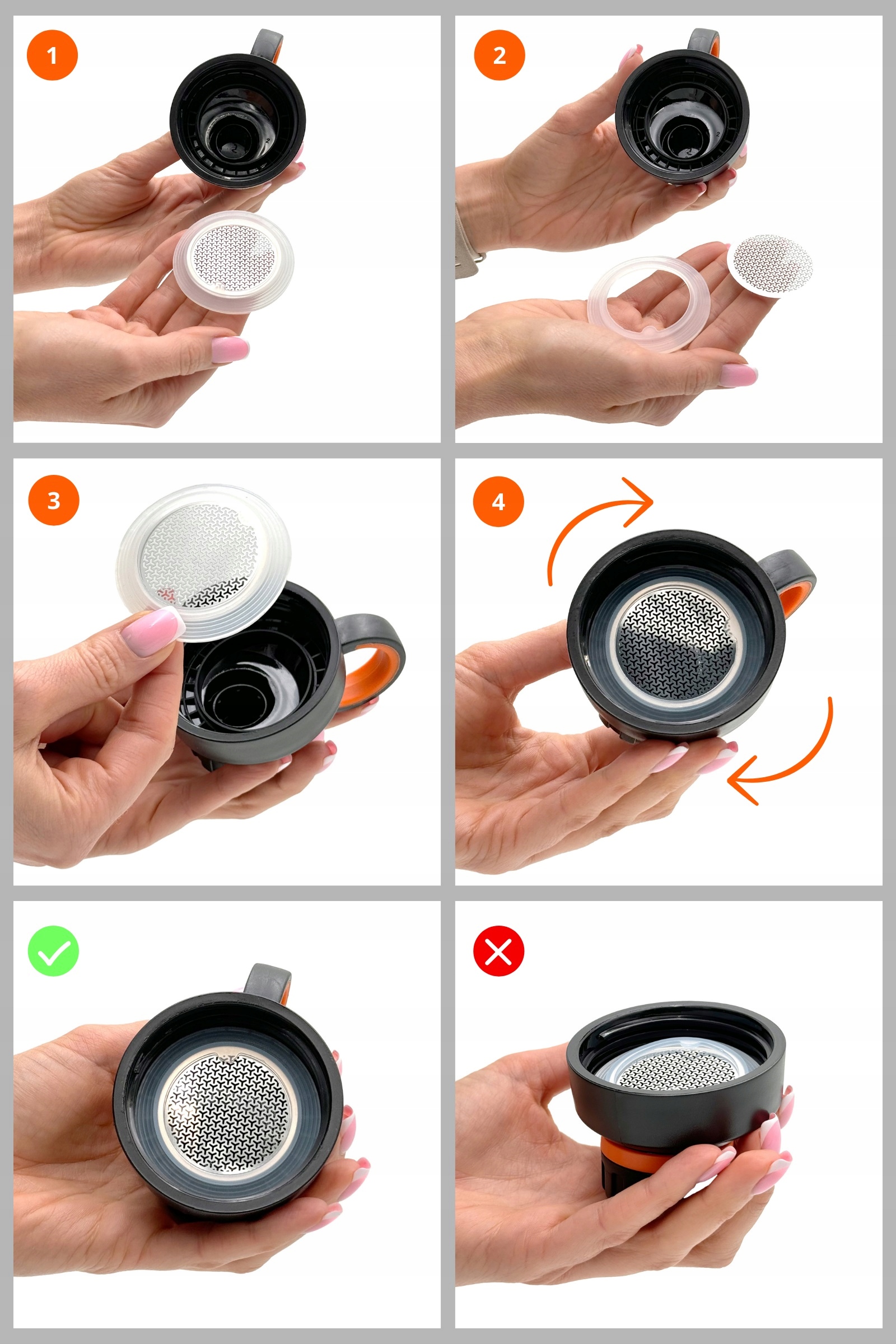 1

2

3

4