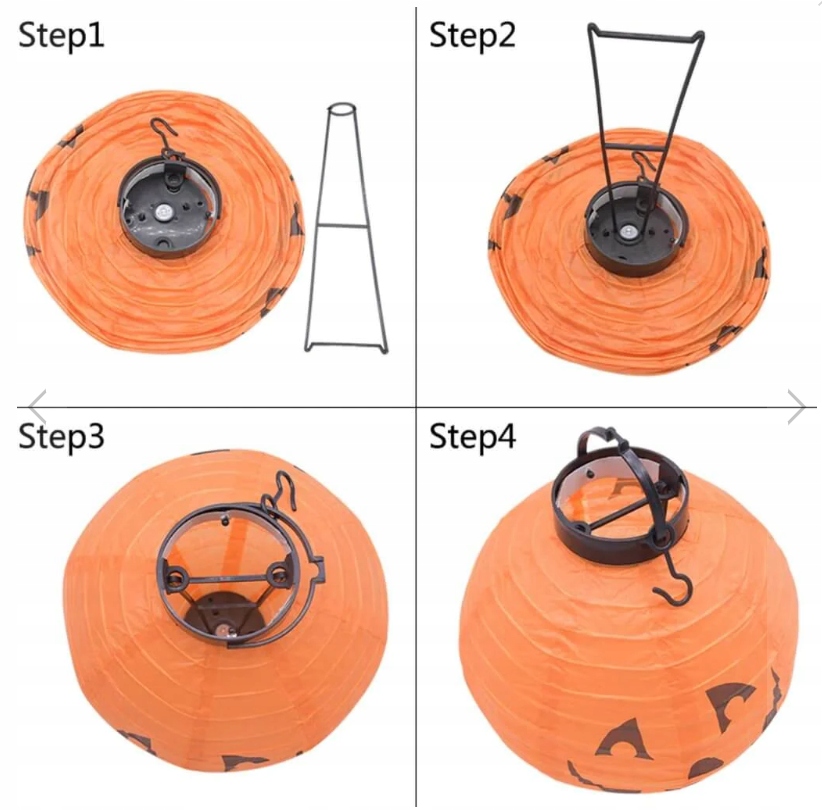 Step1

Step2

Step3

Step4