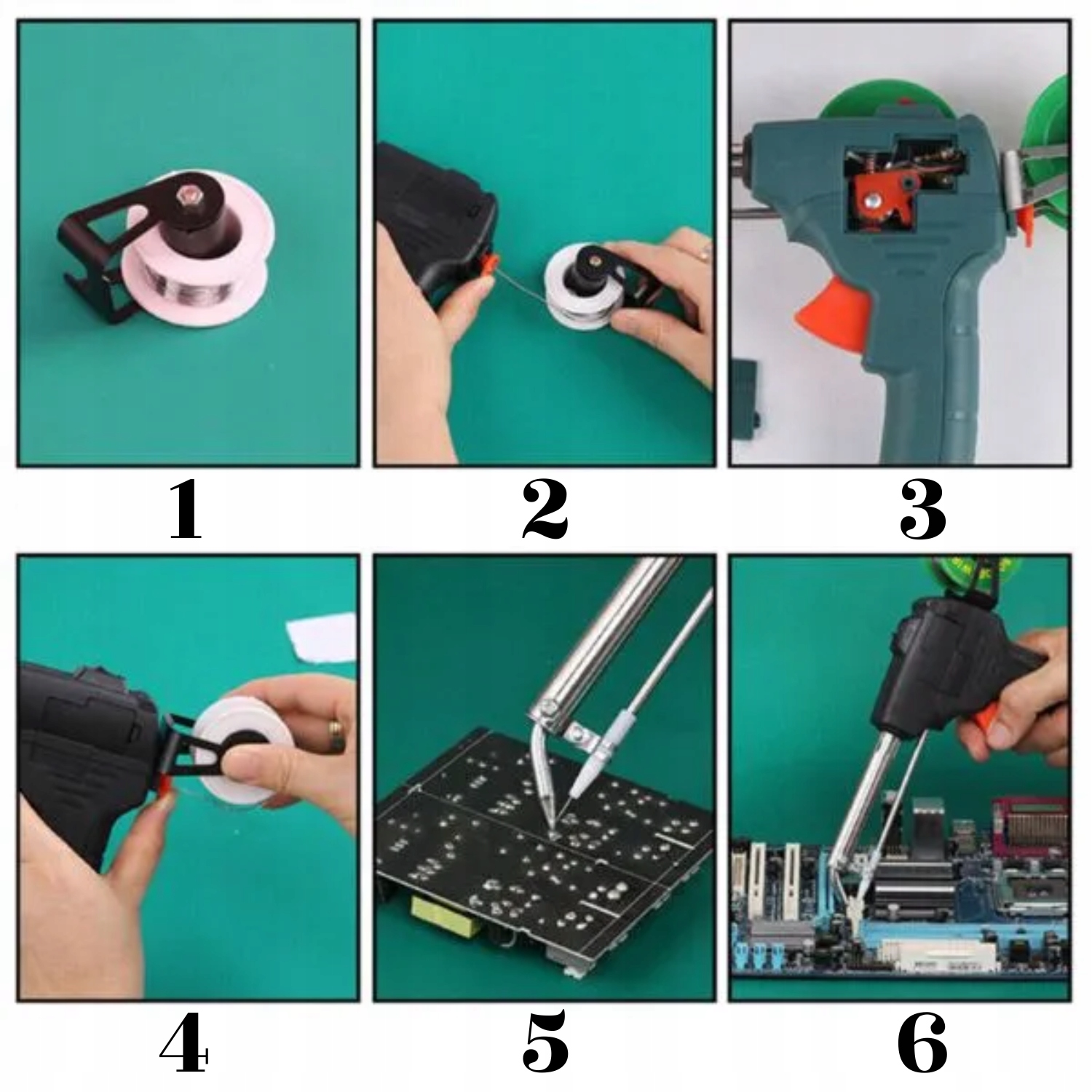 1

2

3

4

5

6