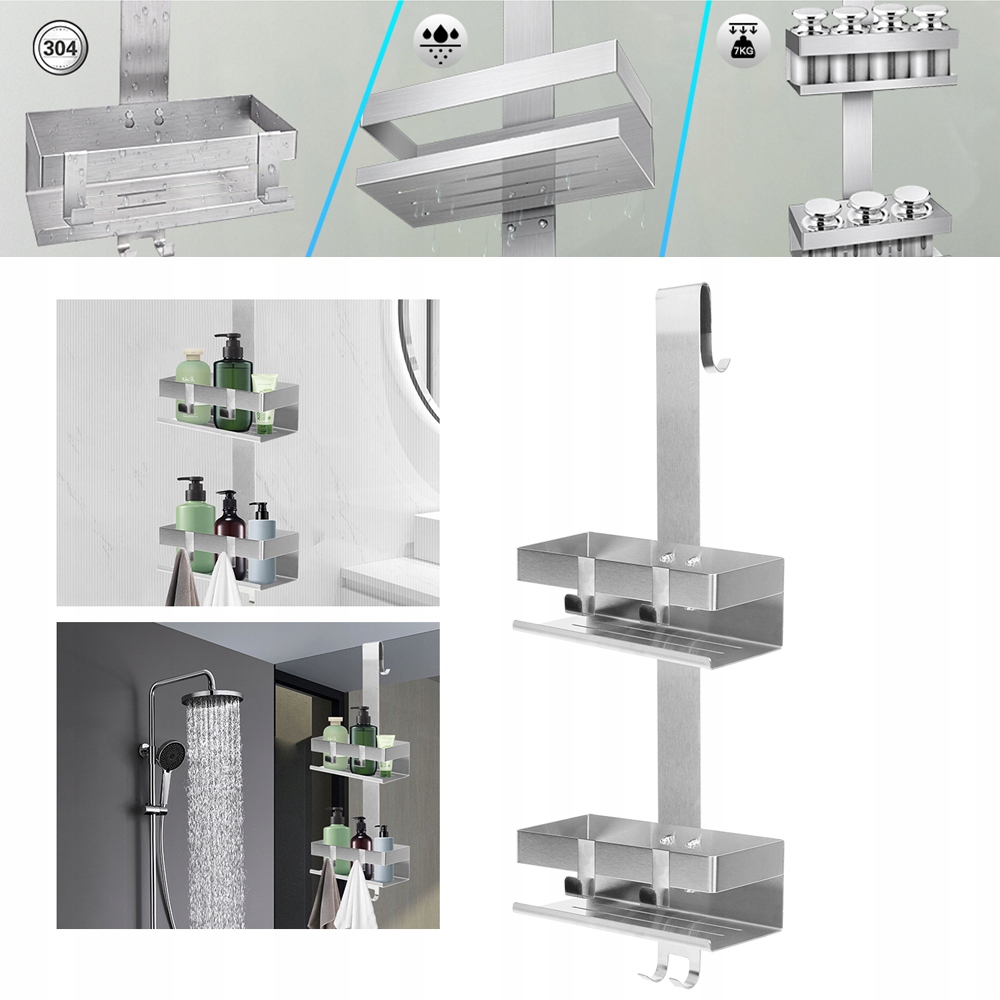 304

7KG