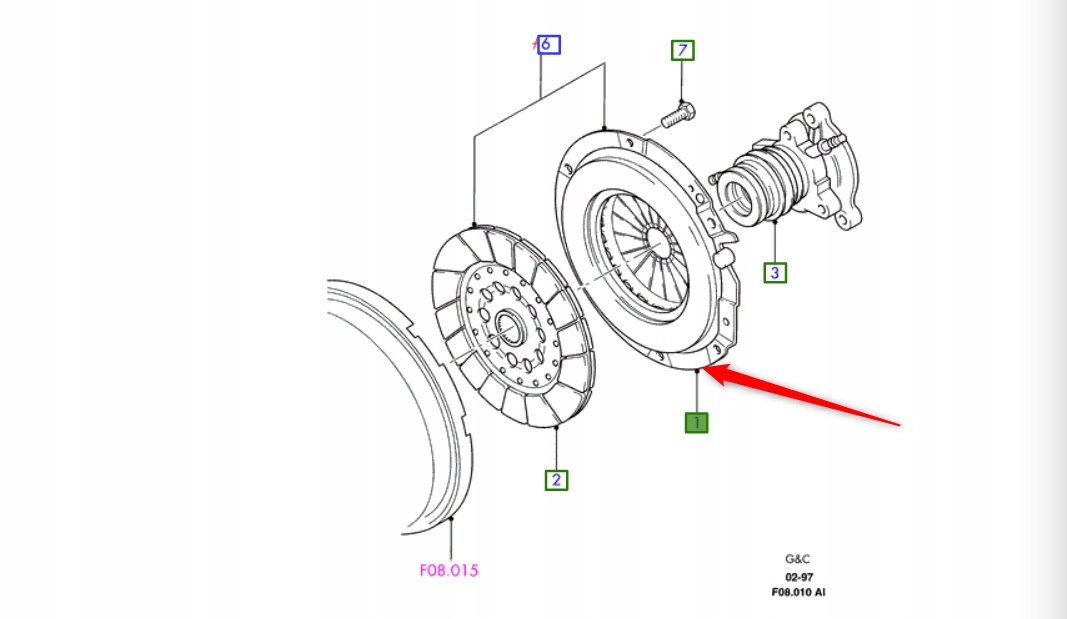 6

7

3

1

2

F08.015

G&C

02-97

F08.010 AI