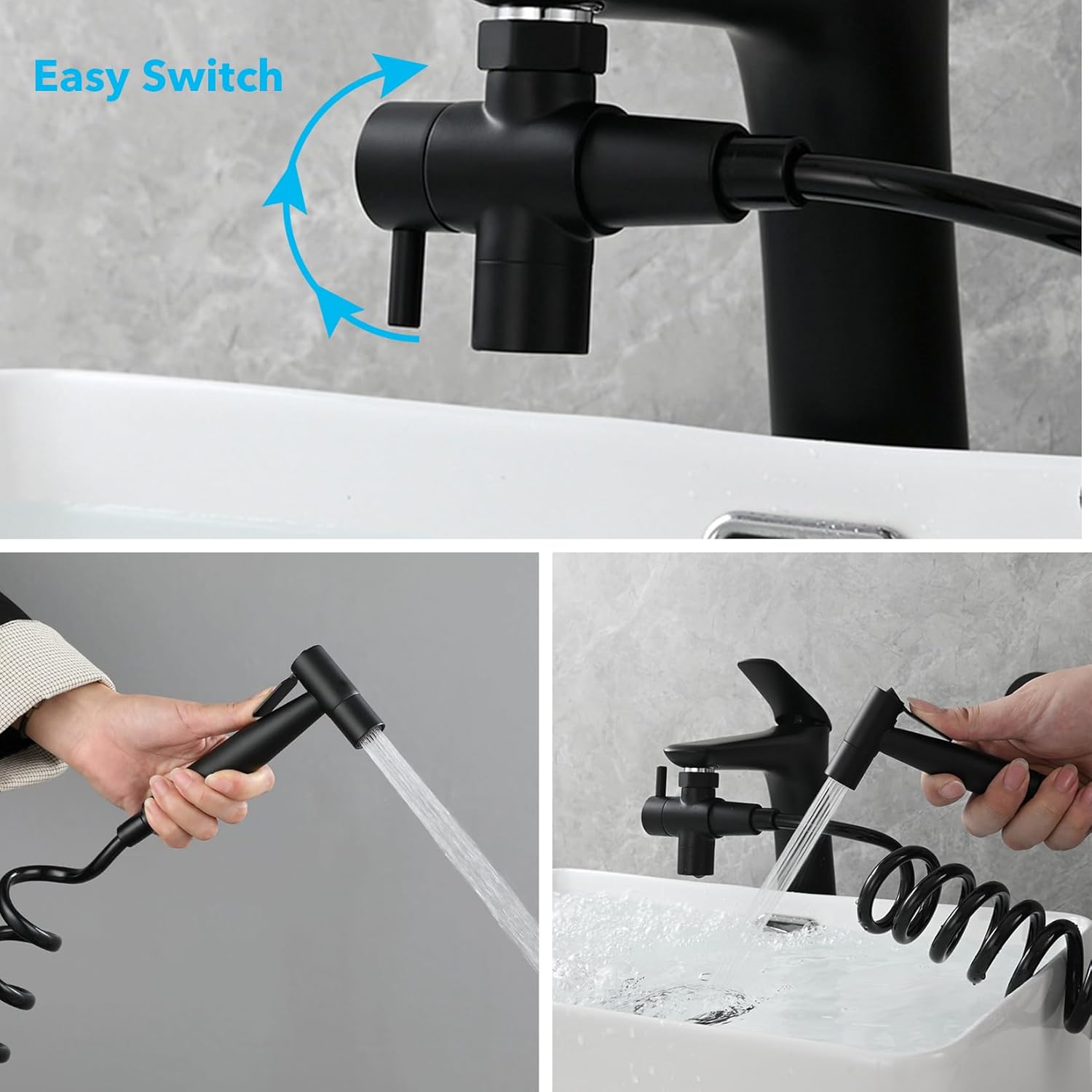 Easy Switch