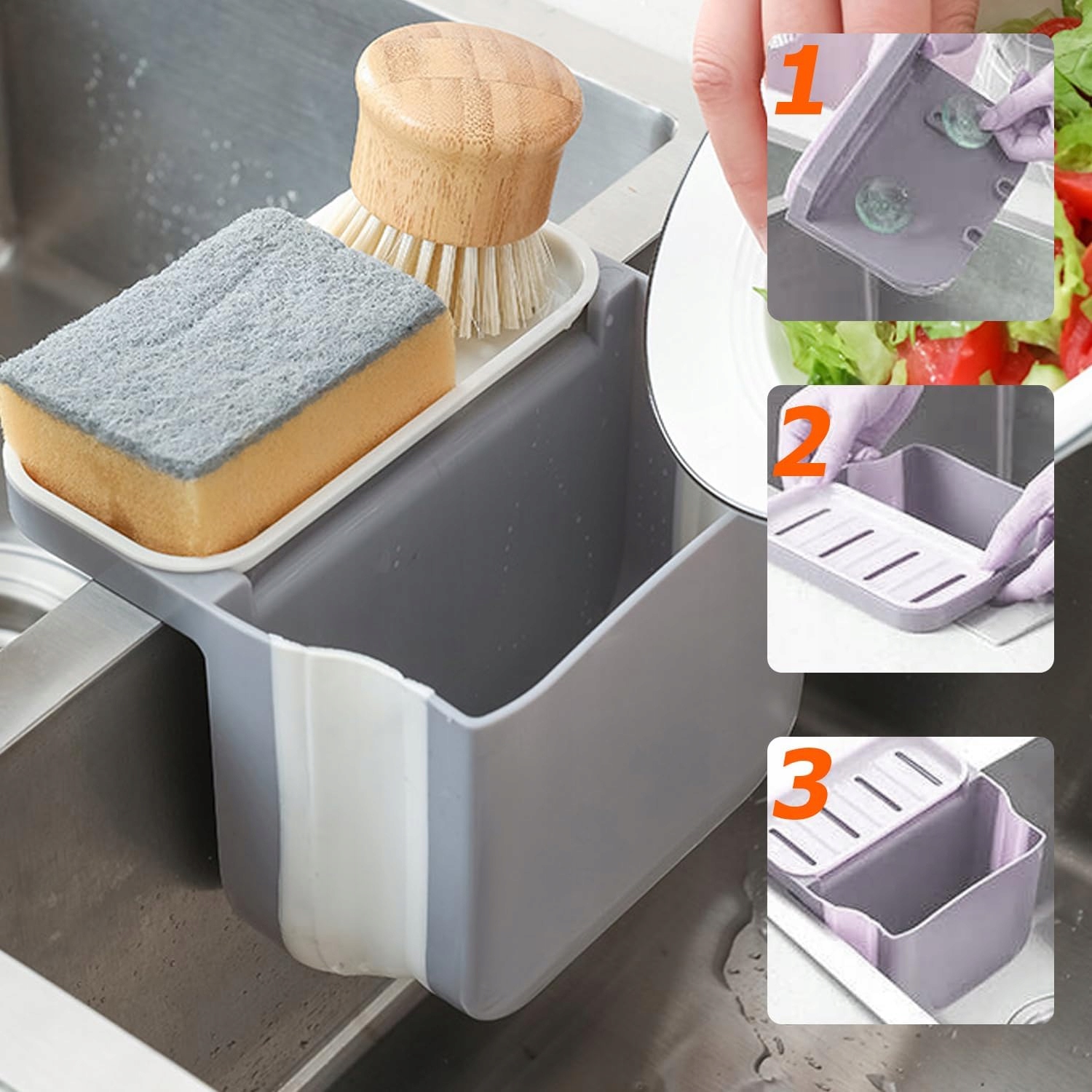 1

2

3